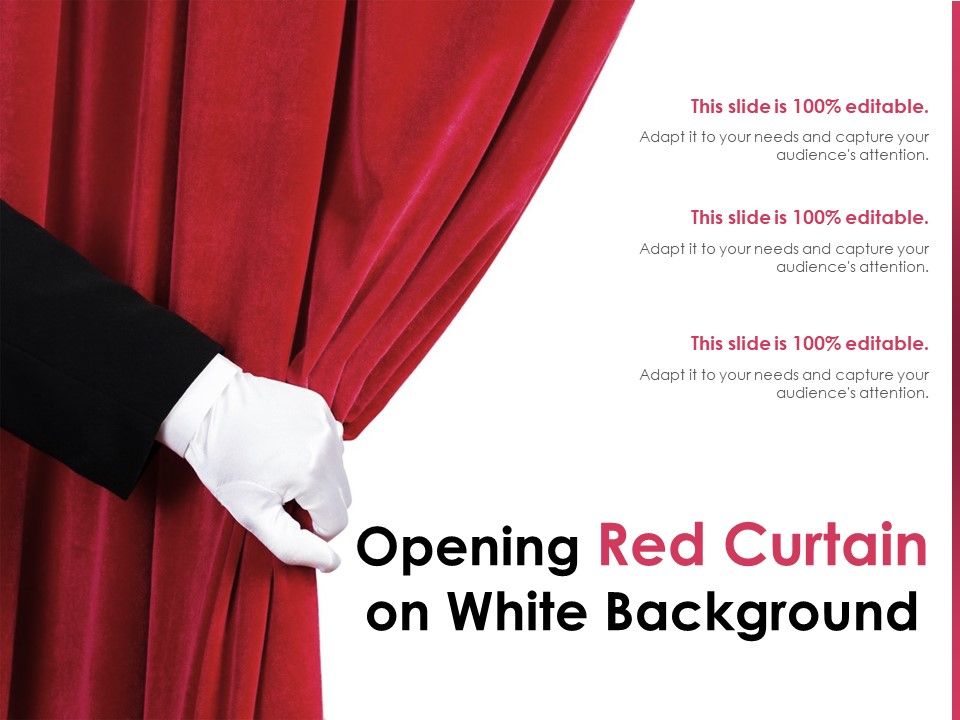 This slide is 100% editable.
Adapt it to your needs and capture your audience's attention.

This slide is 100% editable.
Adapt it to your needs and capture your audience's attention.

This slide is 100% editable.
Adapt it to your needs and capture your audience's attention.

Opening Red Curtain on White Background