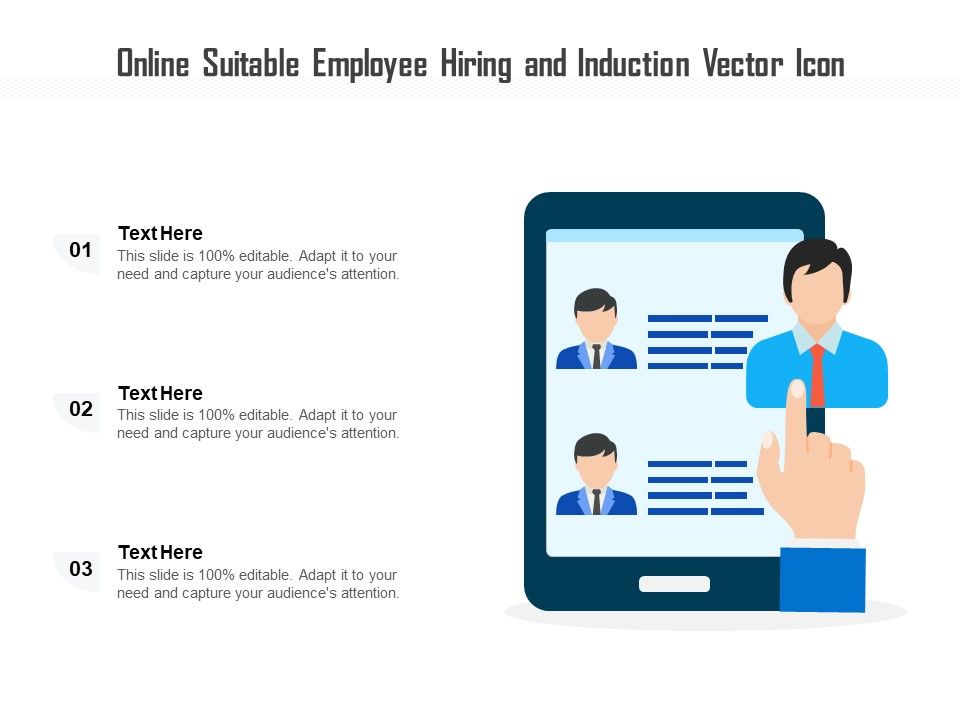 Online Suitable Employee Hiring and Induction Vector Icon

01
Text Here
This slide is 100% editable. Adapt it to your need and capture your audience's attention.

02
Text Here
This slide is 100% editable. Adapt it to your need and capture your audience's attention.

03
Text Here
This slide is 100% editable. Adapt it to your need and capture your audience's attention.