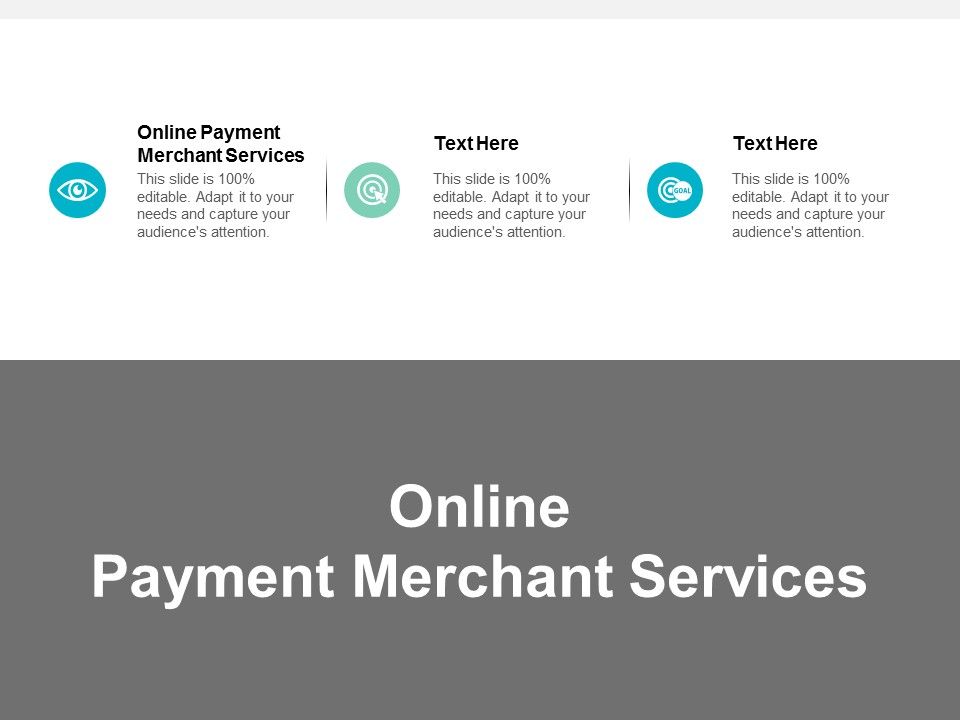 Online Payment Merchant Services
This slide is 100% editable. Adapt it to your needs and capture your audience's attention.

Text Here
This slide is 100% editable. Adapt it to your needs and capture your audience's attention.

GOAL

Text Here
This slide is 100% editable. Adapt it to your needs and capture your audience's attention.

Online
Payment Merchant Services