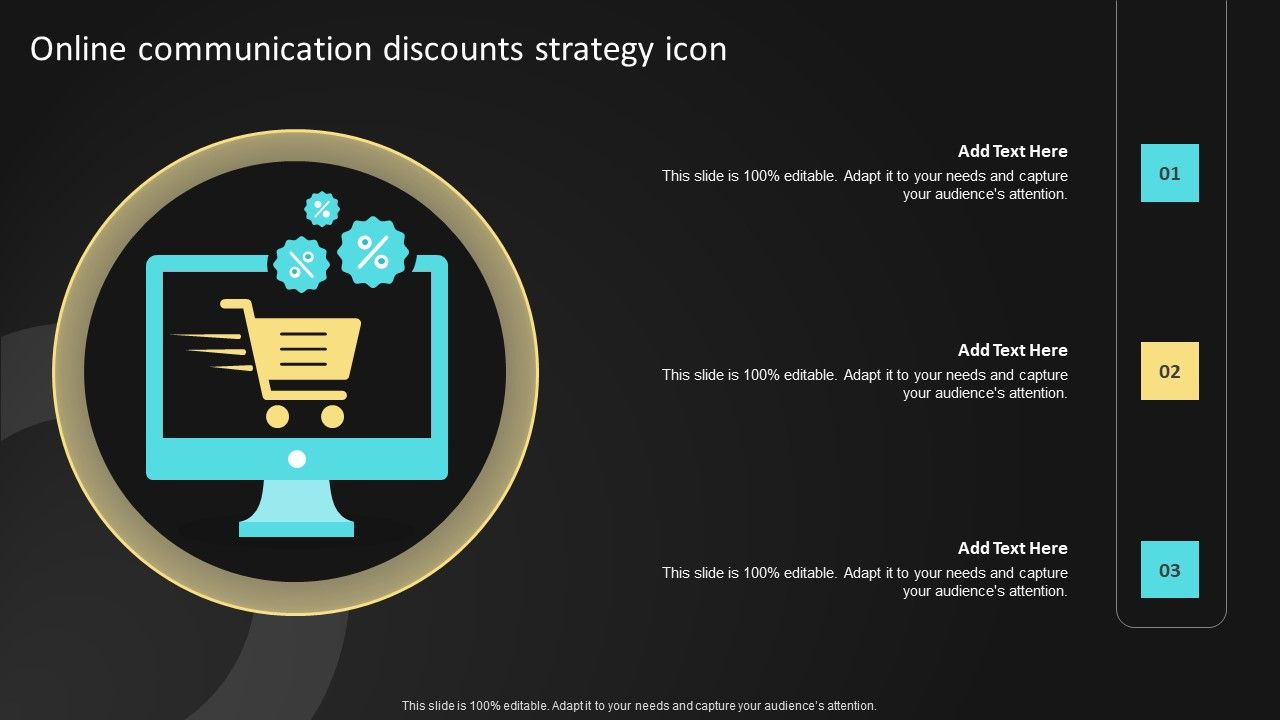 Online communication discounts strategy icon

%

%

%

Add Text Here
This slide is 100% editable. Adapt it to your needs and capture your audience's attention.

01

Add Text Here
This slide is 100% editable. Adapt it to your needs and capture your audience's attention.

02

Add Text Here
This slide is 100% editable. Adapt it to your needs and capture your audience's attention.

03

This slide is 100% editable. Adapt it to your needs and capture your audience's attention.