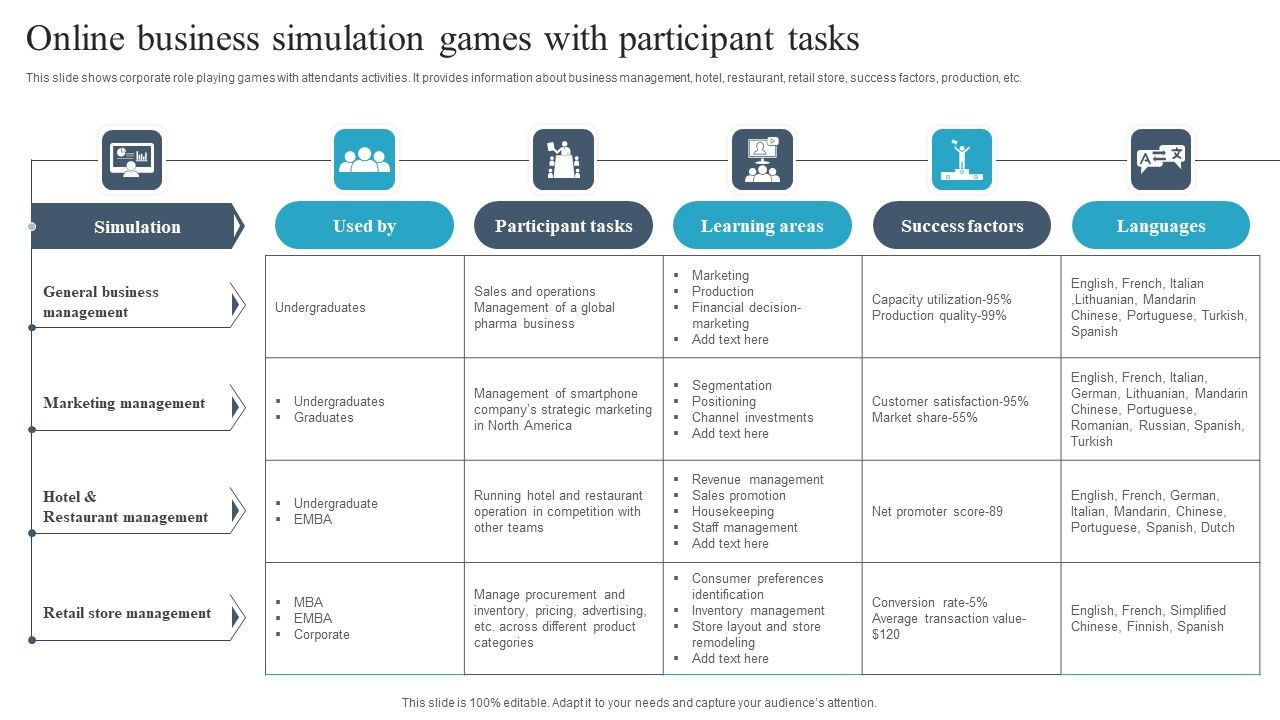 Online business simulation games with participant tasks

This slide shows corporate role playing games with attendants activities. It provides information about business management, hotel, restaurant, retail store, success factors, production, etc.

| Simulation | Used by | Participant tasks | Learning areas | Success factors | Languages |
|---|---|---|---|---|---|
| General business management | Undergraduates | Sales and operations Management of a global pharma business | ▪ Marketing ▪ Production ▪ Financial decision-marketing ▪ Add text here | Capacity utilization-95% Production quality-99% | English, French, Italian ,Lithuanian, Mandarin Chinese, Portuguese, Turkish, Spanish |
| Marketing management | ▪ Undergraduates ▪ Graduates | Management of smartphone company's strategic marketing in North America | ▪ Segmentation ▪ Positioning ▪ Channel investments ▪ Add text here | Customer satisfaction-95% Market share-55% | English, French, Italian, German, Lithuanian, Mandarin Chinese, Portuguese, Romanian, Russian, Spanish, Turkish |
| Hotel & Restaurant management | ▪ Undergraduate ▪ EMBA | Running hotel and restaurant operation in competition with other teams | ▪ Revenue management ▪ Sales promotion ▪ Housekeeping ▪ Staff management ▪ Add text here | Net promoter score-89 | English, French, German, Italian, Mandarin, Chinese, Portuguese, Spanish, Dutch |
| Retail store management | ▪ MBA ▪ EMBA ▪ Corporate | Manage procurement and inventory, pricing, advertising, etc. across different product categories | ▪ Consumer preferences identification ▪ Inventory management ▪ Store layout and store remodeling ▪ Add text here | Conversion rate-5% Average transaction value-$120 | English, French, Simplified Chinese, Finnish, Spanish |

This slide is 100% editable. Adapt it to your needs and capture your audience's attention.