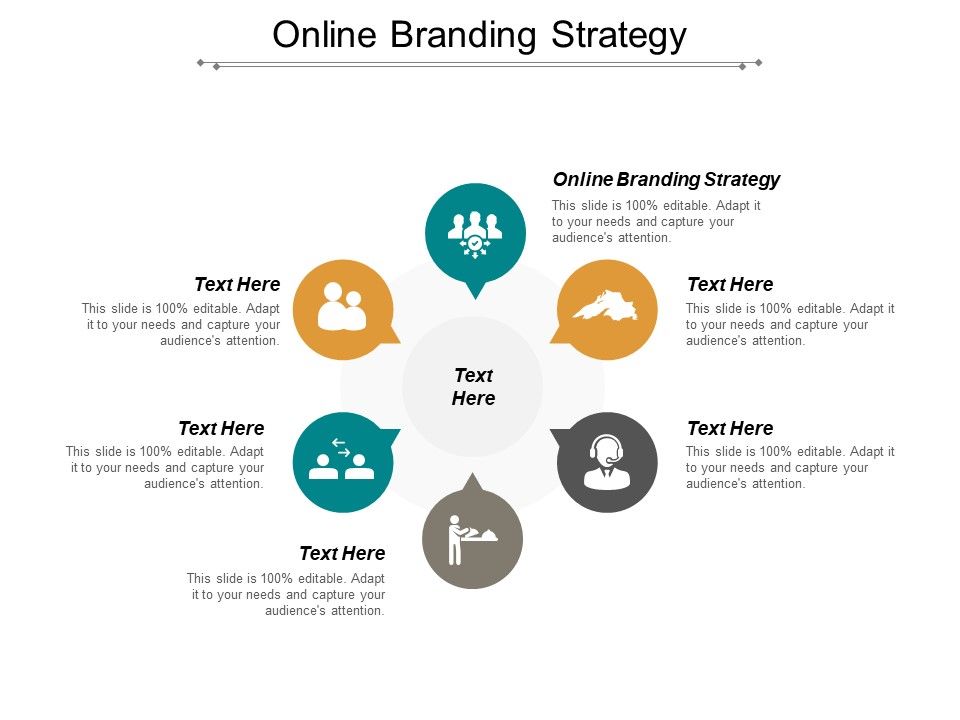 Online Branding Strategy

Online Branding Strategy
This slide is 100% editable. Adapt it to your needs and capture your audience's attention.

Text Here
This slide is 100% editable. Adapt it to your needs and capture your audience's attention.

Text Here
This slide is 100% editable. Adapt it to your needs and capture your audience's attention.

Text Here

Text Here
This slide is 100% editable. Adapt it to your needs and capture your audience's attention.

Text Here
This slide is 100% editable. Adapt it to your needs and capture your audience's attention.

Text Here
This slide is 100% editable. Adapt it to your needs and capture your audience's attention.