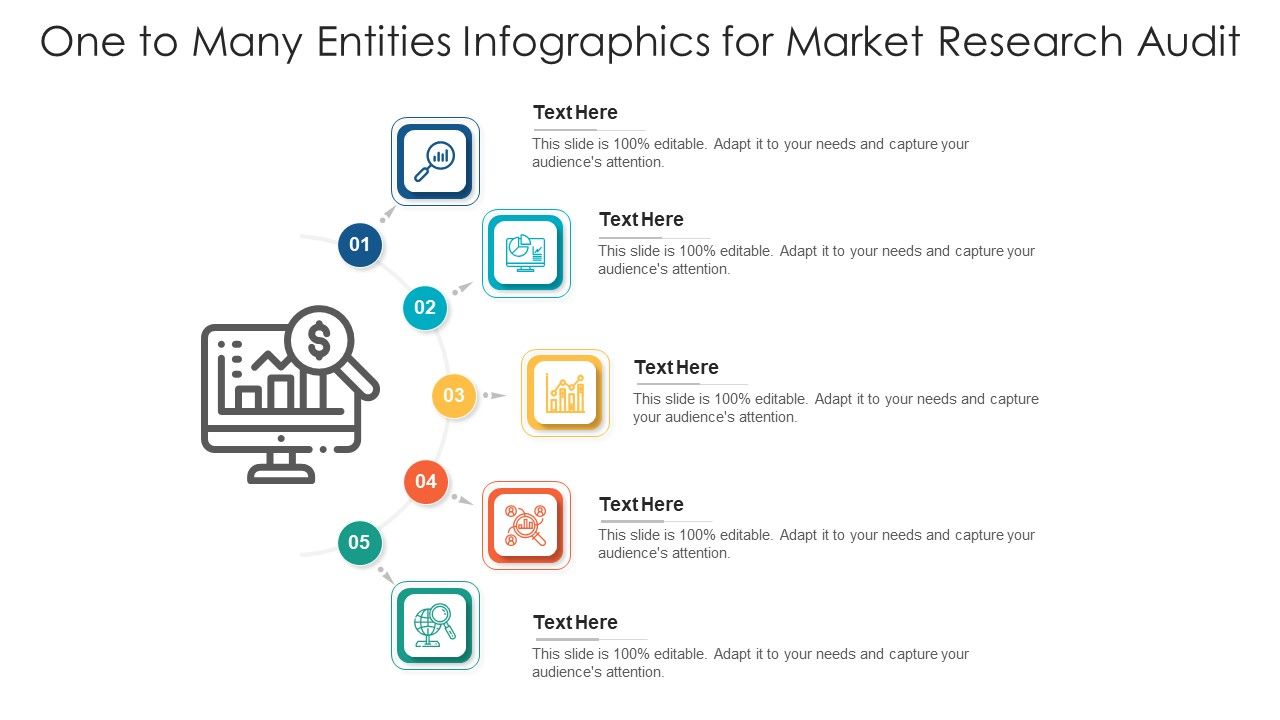 One to Many Entities Infographics for Market Research Audit

01

Text Here
This slide is 100% editable. Adapt it to your needs and capture your audience's attention.

02

Text Here
This slide is 100% editable. Adapt it to your needs and capture your audience's attention.

03

Text Here
This slide is 100% editable. Adapt it to your needs and capture your audience's attention.

04

Text Here
This slide is 100% editable. Adapt it to your needs and capture your audience's attention.

05

Text Here
This slide is 100% editable. Adapt it to your needs and capture your audience's attention.