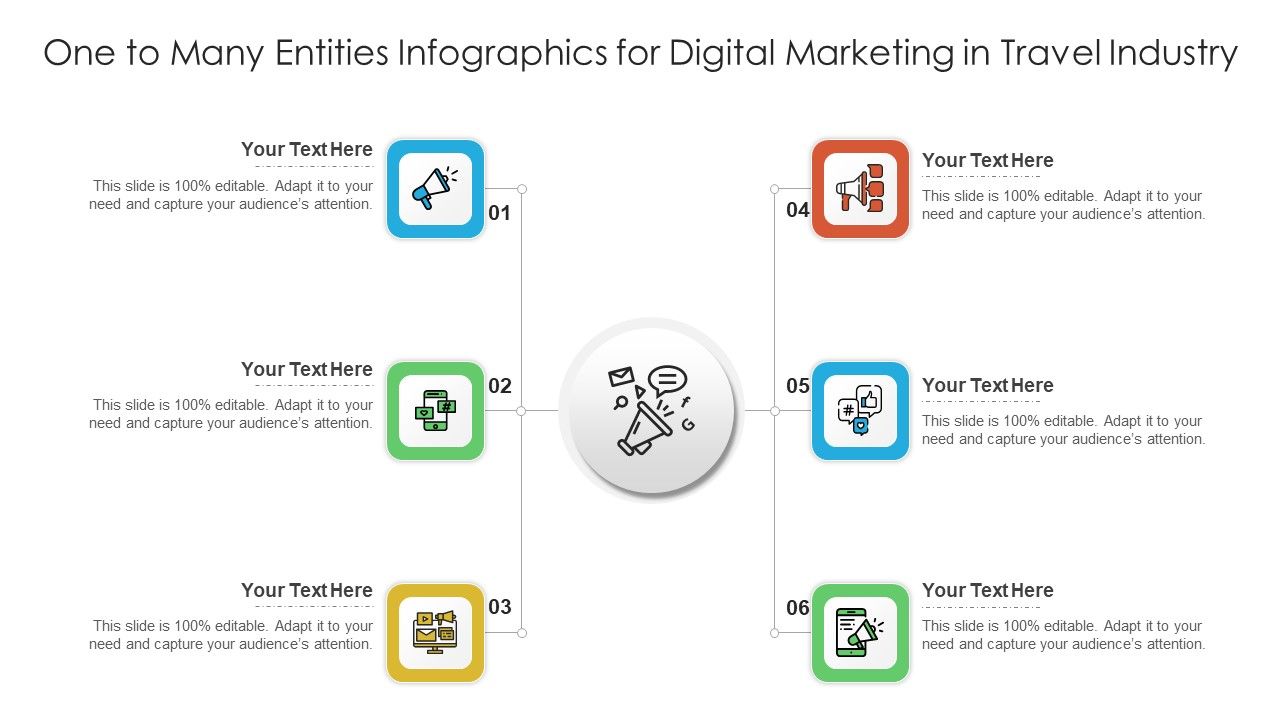 One to Many Entities Infographics for Digital Marketing in Travel Industry

Your Text Here
This slide is 100% editable. Adapt it to your need and capture your audience's attention.

01

Your Text Here
This slide is 100% editable. Adapt it to your need and capture your audience's attention.

02

Your Text Here
This slide is 100% editable. Adapt it to your need and capture your audience's attention.

03

04

Your Text Here
This slide is 100% editable. Adapt it to your need and capture your audience's attention.

05

Your Text Here
This slide is 100% editable. Adapt it to your need and capture your audience's attention.

06

Your Text Here
This slide is 100% editable. Adapt it to your need and capture your audience's attention.