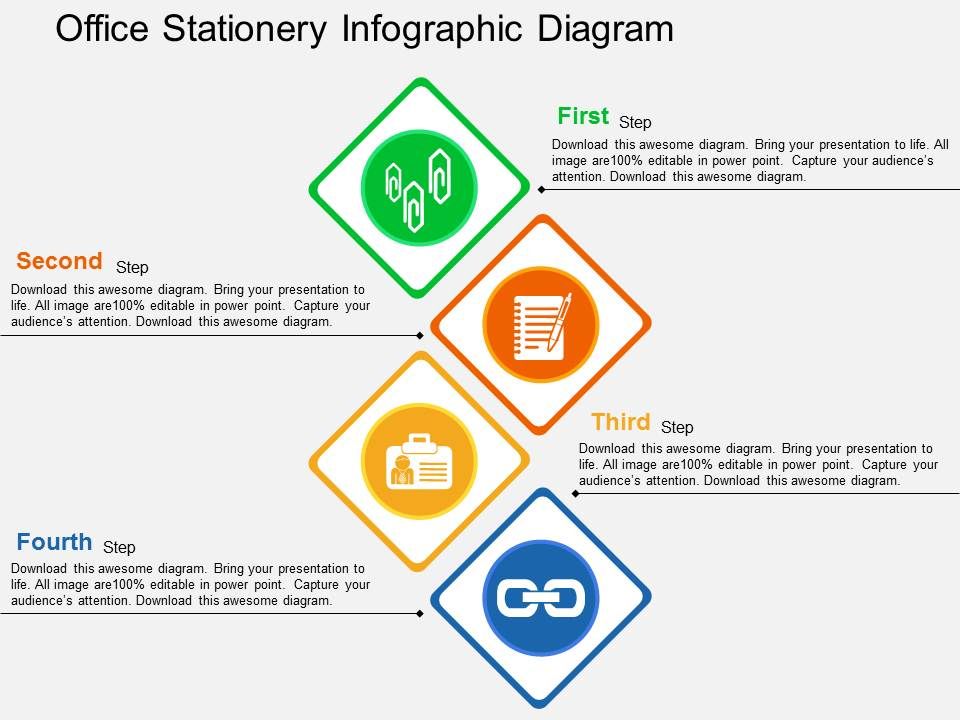 Office Stationery Infographic Diagram

First Step

Download this awesome diagram. Bring your presentation to life. All image are100% editable in power point. Capture your audience's attention. Download this awesome diagram.

Second Step

Download this awesome diagram. Bring your presentation to life. All image are100% editable in power point. Capture your audience's attention. Download this awesome diagram.

Third Step

Download this awesome diagram. Bring your presentation to life. All image are100% editable in power point. Capture your audience's attention. Download this awesome diagram.

Fourth Step

Download this awesome diagram. Bring your presentation to life. All image are100% editable in power point. Capture your audience's attention. Download this awesome diagram.