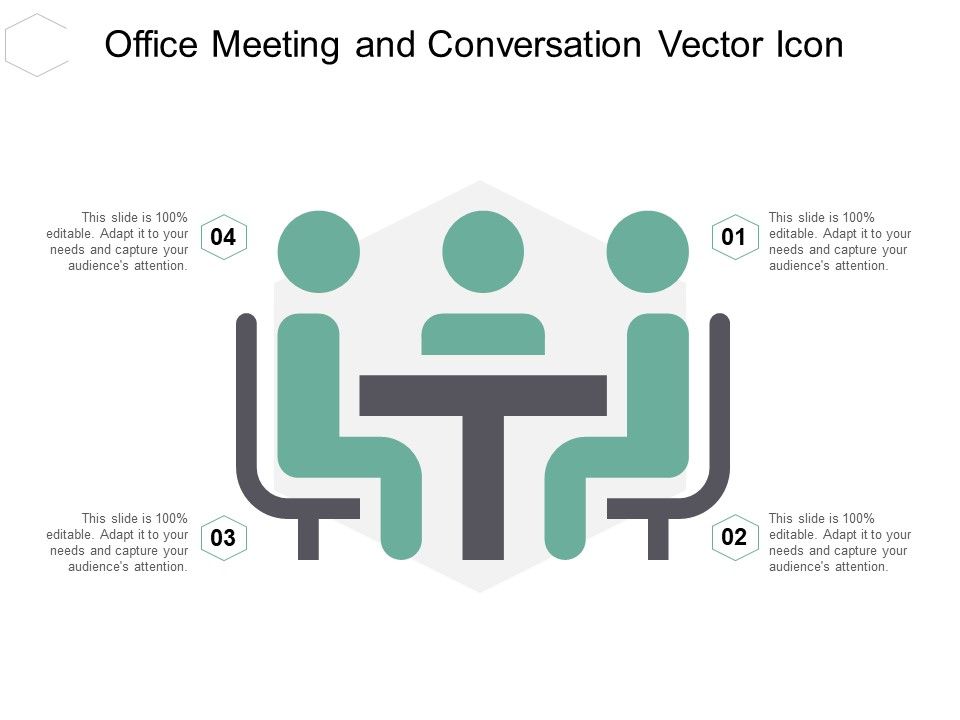 Office Meeting and Conversation Vector Icon

This slide is 100% editable. Adapt it to your needs and capture your audience's attention.

04

01

This slide is 100% editable. Adapt it to your needs and capture your audience's attention.

This slide is 100% editable. Adapt it to your needs and capture your audience's attention.

03

02

This slide is 100% editable. Adapt it to your needs and capture your audience's attention.