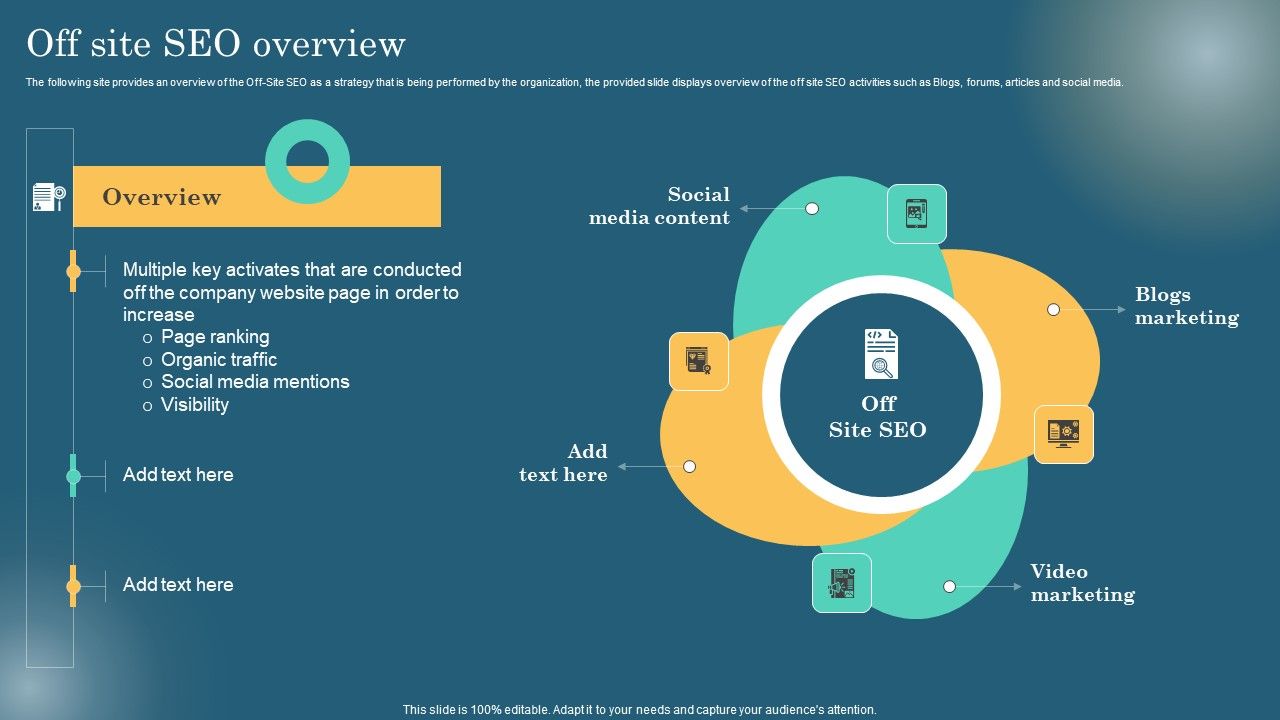 Off site SEO overview

The following site provides an overview of the Off-Site SEO as a strategy that is being performed by the organization, the provided slide displays overview of the off site SEO activities such as Blogs, forums, articles and social media.

Overview

Multiple key activates that are conducted off the company website page in order to increase
o Page ranking
o Organic traffic
o Social media mentions
o Visibility

Add text here

Add text here

Social media content

Blogs marketing

Off Site SEO

Add text here

Video marketing

This slide is 100% editable. Adapt it to your needs and capture your audience's attention.