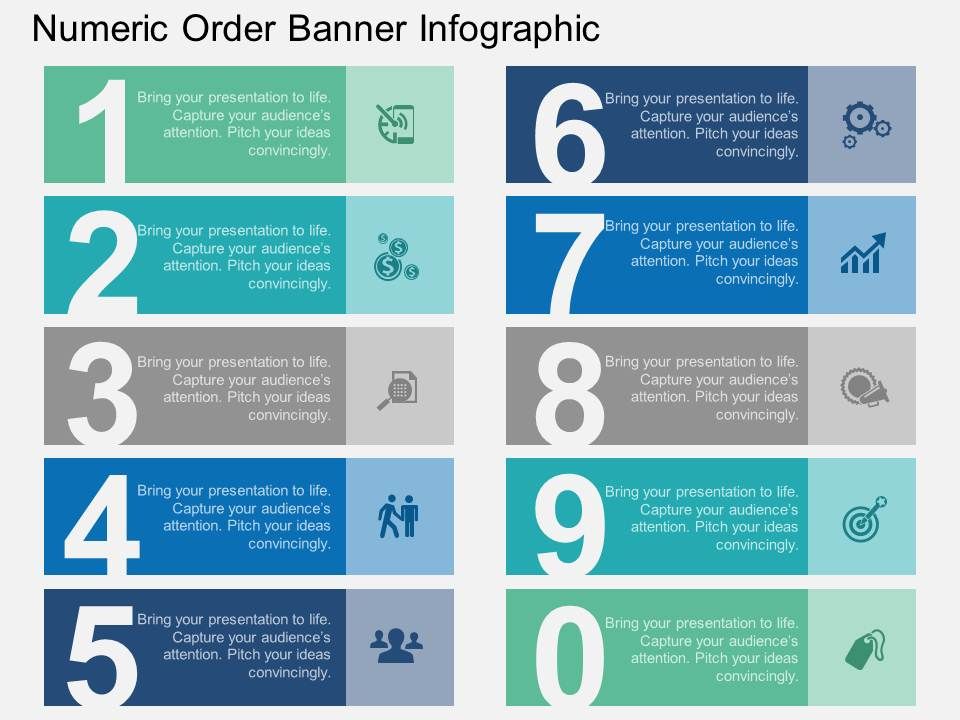 Numeric Order Banner Infographic

1 Bring your presentation to life. Capture your audience's attention. Pitch your ideas convincingly.

2 Bring your presentation to life. Capture your audience's attention. Pitch your ideas convincingly.

3 Bring your presentation to life. Capture your audience's attention. Pitch your ideas convincingly.

4 Bring your presentation to life. Capture your audience's attention. Pitch your ideas convincingly.

5 Bring your presentation to life. Capture your audience's attention. Pitch your ideas convincingly.

6 Bring your presentation to life. Capture your audience's attention. Pitch your ideas convincingly.

7 Bring your presentation to life. Capture your audience's attention. Pitch your ideas convincingly.

8 Bring your presentation to life. Capture your audience's attention. Pitch your ideas convincingly.

9 Bring your presentation to life. Capture your audience's attention. Pitch your ideas convincingly.

0 Bring your presentation to life. Capture your audience's attention. Pitch your ideas convincingly.