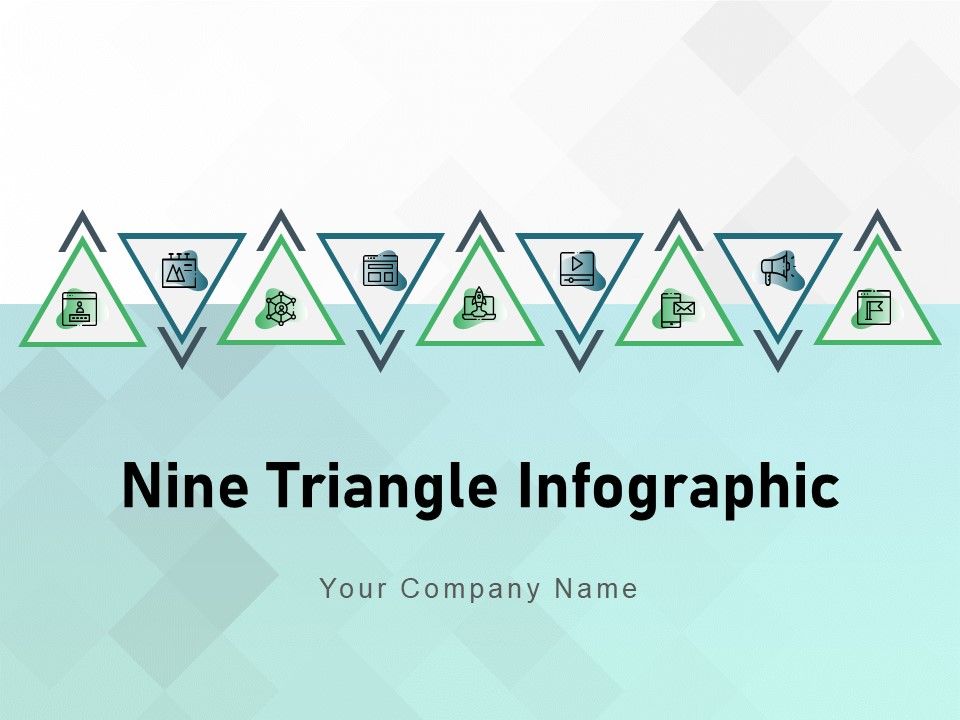 Nine Triangle Infographic

Your Company Name