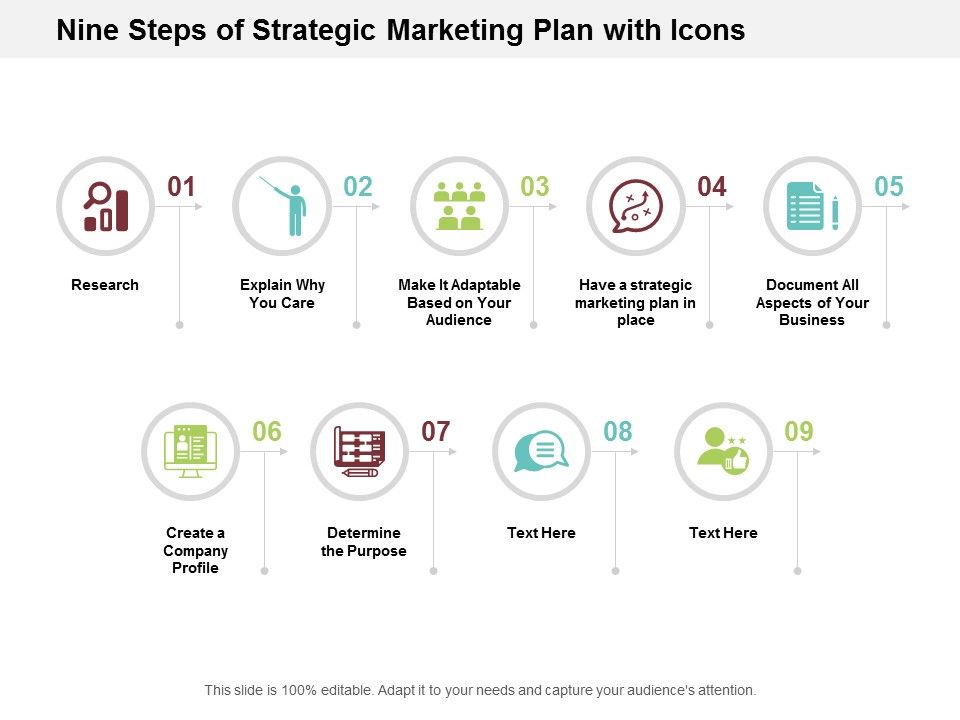 Nine Steps of Strategic Marketing Plan with Icons

01
Research

02
Explain Why You Care

03
Make It Adaptable Based on Your Audience

04
Have a strategic marketing plan in place

05
Document All Aspects of Your Business

06
Create a Company Profile

07
Determine the Purpose

08
Text Here

09
Text Here

This slide is 100% editable. Adapt it to your needs and capture your audience's attention.