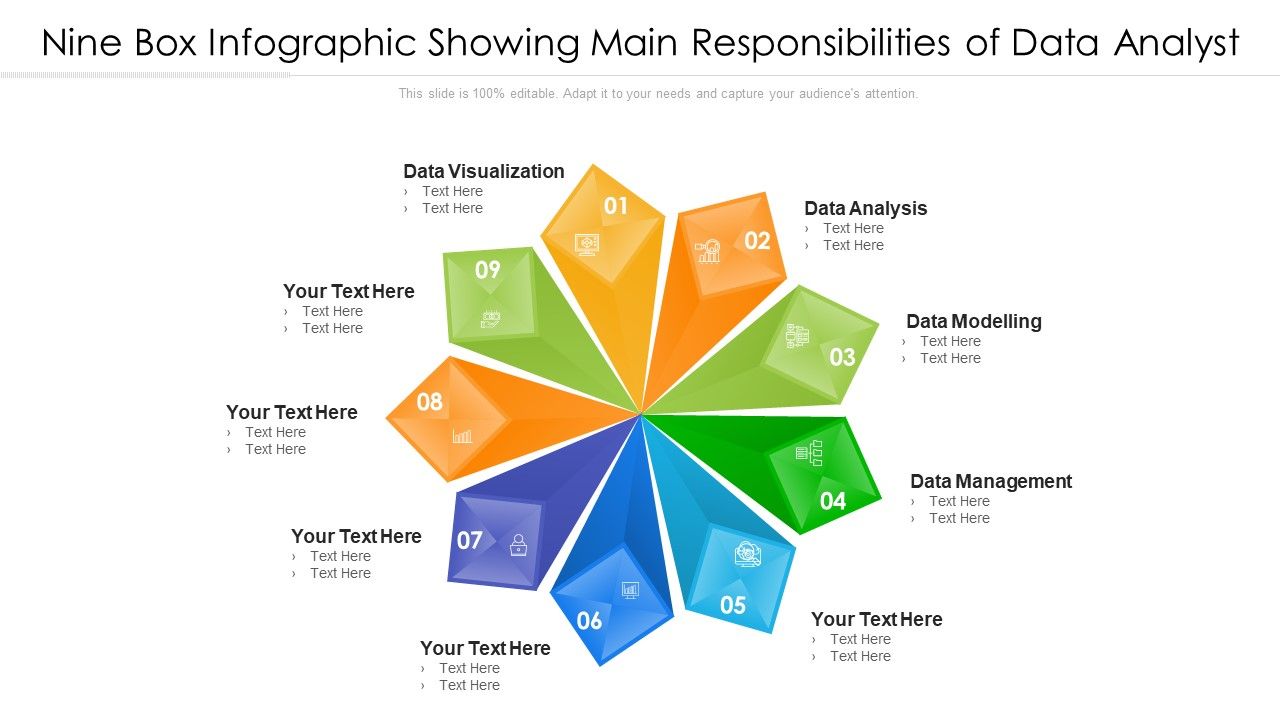 Nine Box Infographic Showing Main Responsibilities of Data Analyst

This slide is 100% editable. Adapt it to your needs and capture your audience's attention.

Data Visualization
› Text Here
› Text Here

01

Data Analysis
› Text Here
› Text Here

02

Data Modelling
› Text Here
› Text Here

03

Data Management
› Text Here
› Text Here

04

Your Text Here
› Text Here
› Text Here

05

Your Text Here
› Text Here
› Text Here

06

Your Text Here
› Text Here
› Text Here

07

Your Text Here
› Text Here
› Text Here

08

Your Text Here
› Text Here
› Text Here

09