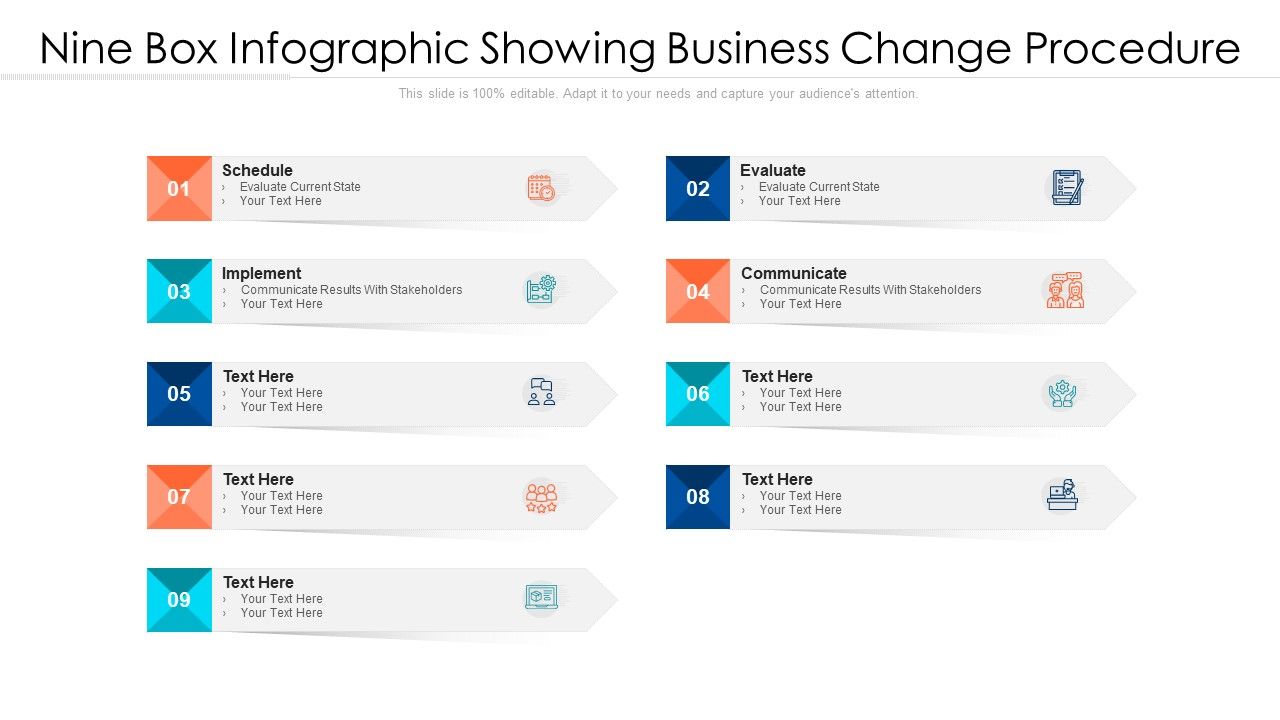 Nine Box Infographic Showing Business Change Procedure

This slide is 100% editable. Adapt it to your needs and capture your audience's attention.

01
Schedule
› Evaluate Current State
› Your Text Here

02
Evaluate
› Evaluate Current State
› Your Text Here

03
Implement
› Communicate Results With Stakeholders
› Your Text Here

04
Communicate
› Communicate Results With Stakeholders
› Your Text Here

05
Text Here
› Your Text Here
› Your Text Here

06
Text Here
› Your Text Here
› Your Text Here

07
Text Here
› Your Text Here
› Your Text Here

08
Text Here
› Your Text Here
› Your Text Here

09
Text Here
› Your Text Here
› Your Text Here