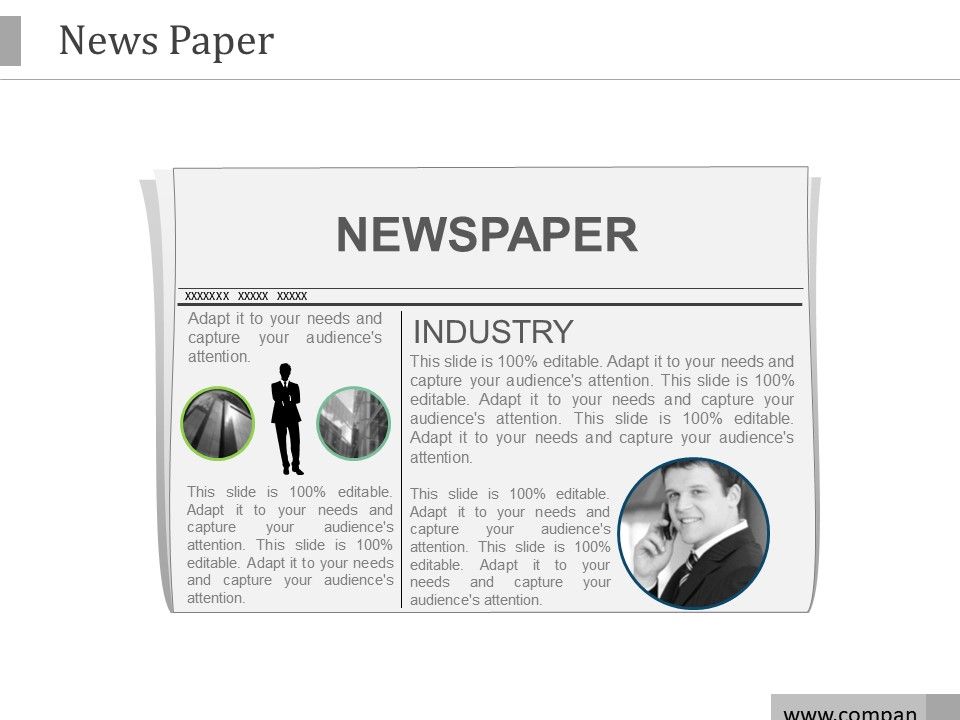 News Paper

NEWSPAPER

xxxxxxx xxxxx xxxxx

Adapt it to your needs and capture your audience's attention.

This slide is 100% editable. Adapt it to your needs and capture your audience's attention. This slide is 100% editable. Adapt it to your needs and capture your audience's attention.

INDUSTRY

This slide is 100% editable. Adapt it to your needs and capture your audience's attention. This slide is 100% editable. Adapt it to your needs and capture your audience's attention. This slide is 100% editable. Adapt it to your needs and capture your audience's attention.

This slide is 100% editable. Adapt it to your needs and capture your audience's attention. This slide is 100% editable. Adapt it to your needs and capture your audience's attention.

www.compan