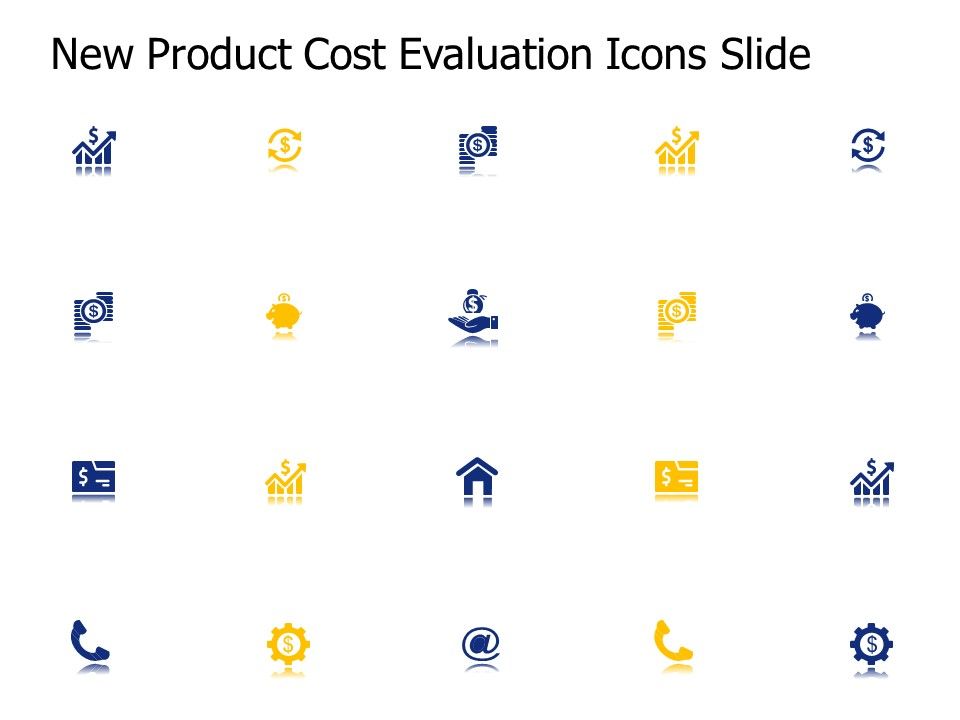 New Product Cost Evaluation Icons Slide