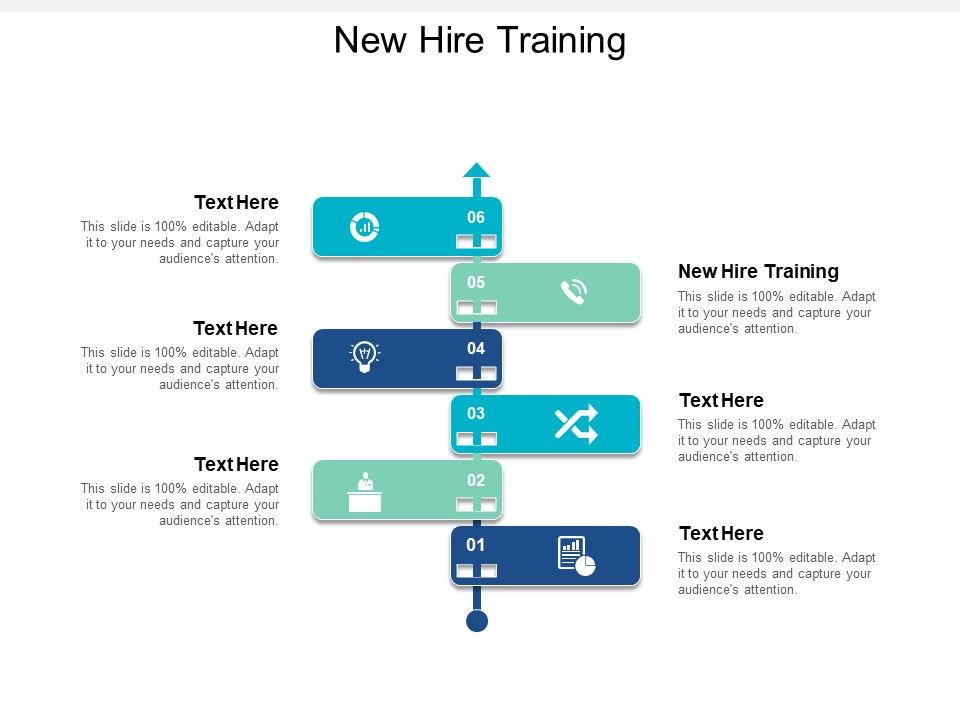 New Hire Training

Text Here
This slide is 100% editable. Adapt it to your needs and capture your audience's attention.

06

05

New Hire Training
This slide is 100% editable. Adapt it to your needs and capture your audience's attention.

Text Here
This slide is 100% editable. Adapt it to your needs and capture your audience's attention.

04

03

Text Here
This slide is 100% editable. Adapt it to your needs and capture your audience's attention.

Text Here
This slide is 100% editable. Adapt it to your needs and capture your audience's attention.

02

01

Text Here
This slide is 100% editable. Adapt it to your needs and capture your audience's attention.