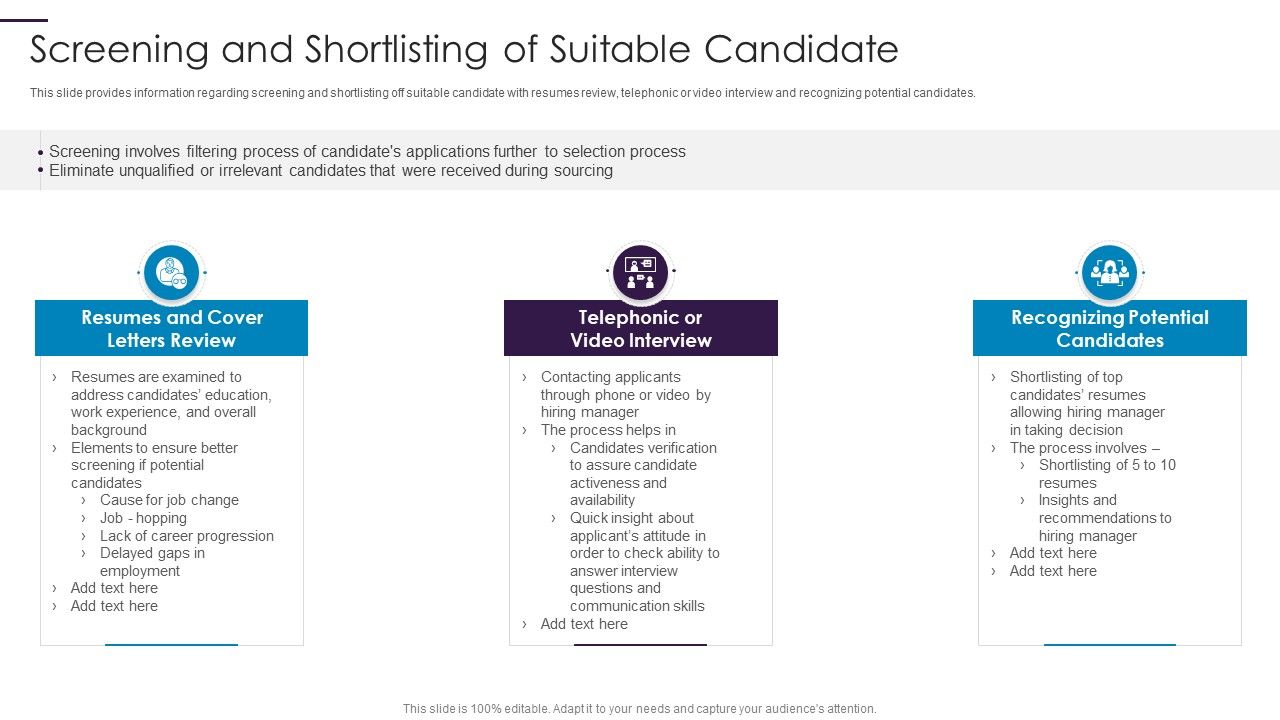 Screening and Shortlisting of Suitable Candidate

This slide provides information regarding screening and shortlisting off suitable candidate with resumes review, telephonic or video interview and recognizing potential candidates.

• Screening involves filtering process of candidate's applications further to selection process
• Eliminate unqualified or irrelevant candidates that were received during sourcing

Resumes and Cover Letters Review

› Resumes are examined to address candidates' education, work experience, and overall background
› Elements to ensure better screening if potential candidates
› Cause for job change
› Job - hopping
› Lack of career progression
› Delayed gaps in employment
› Add text here
› Add text here

Telephonic or Video Interview

› Contacting applicants through phone or video by hiring manager
› The process helps in
› Candidates verification to assure candidate activeness and availability
› Quick insight about applicant's attitude in order to check ability to answer interview questions and communication skills
› Add text here

Recognizing Potential Candidates

› Shortlisting of top candidates' resumes allowing hiring manager in taking decision
› The process involves –
› Shortlisting of 5 to 10 resumes
› Insights and recommendations to hiring manager
› Add text here
› Add text here

This slide is 100% editable. Adapt it to your needs and capture your audience's attention.