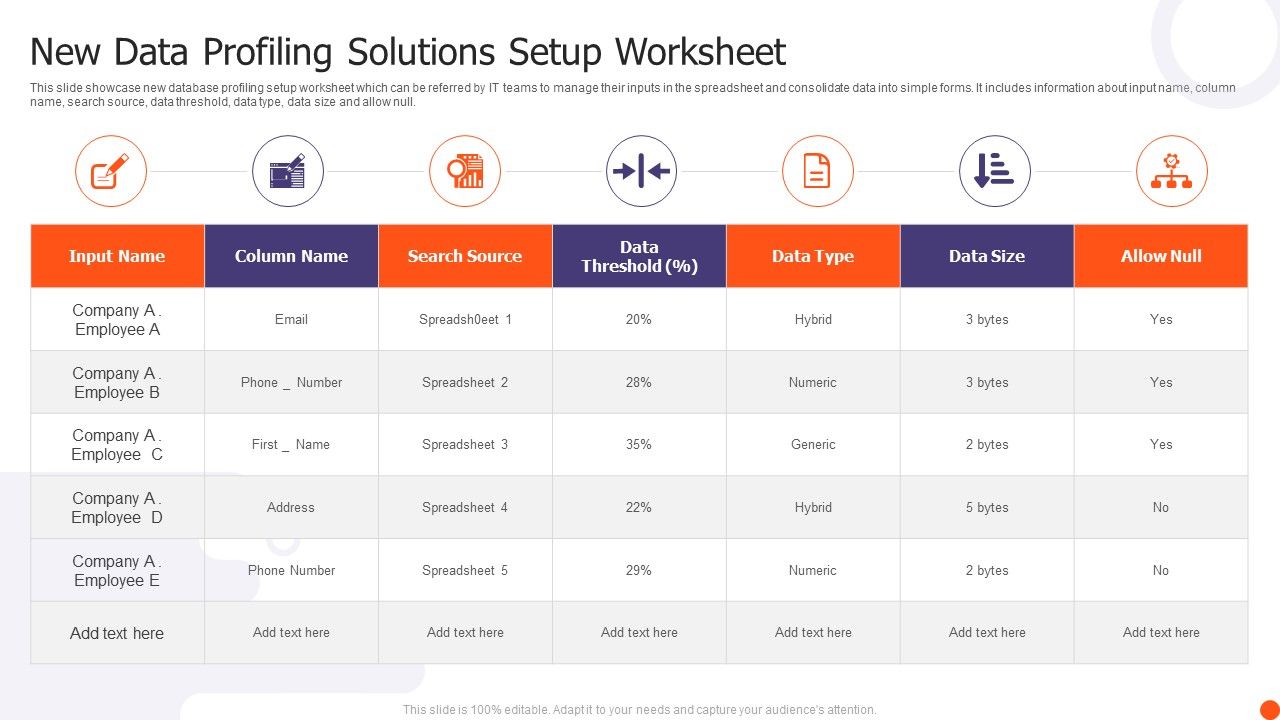 New Data Profiling Solutions Setup Worksheet

This slide showcase new database profiling setup worksheet which can be referred by IT teams to manage their inputs in the spreadsheet and consolidate data into simple forms. It includes information about input name, column name, search source, data threshold, data type, data size and allow null.

| Input Name | Column Name | Search Source | Data Threshold (%) | Data Type | Data Size | Allow Null |
|---|---|---|---|---|---|---|
| Company A . Employee A | Email | Spreadsh0eet 1 | 20% | Hybrid | 3 bytes | Yes |
| Company A . Employee B | Phone _ Number | Spreadsheet 2 | 28% | Numeric | 3 bytes | Yes |
| Company A . Employee C | First _ Name | Spreadsheet 3 | 35% | Generic | 2 bytes | Yes |
| Company A . Employee D | Address | Spreadsheet 4 | 22% | Hybrid | 5 bytes | No |
| Company A . Employee E | Phone Number | Spreadsheet 5 | 29% | Numeric | 2 bytes | No |
| Add text here | Add text here | Add text here | Add text here | Add text here | Add text here | Add text here |

This slide is 100% editable. Adapt it to your needs and capture your audience's attention.