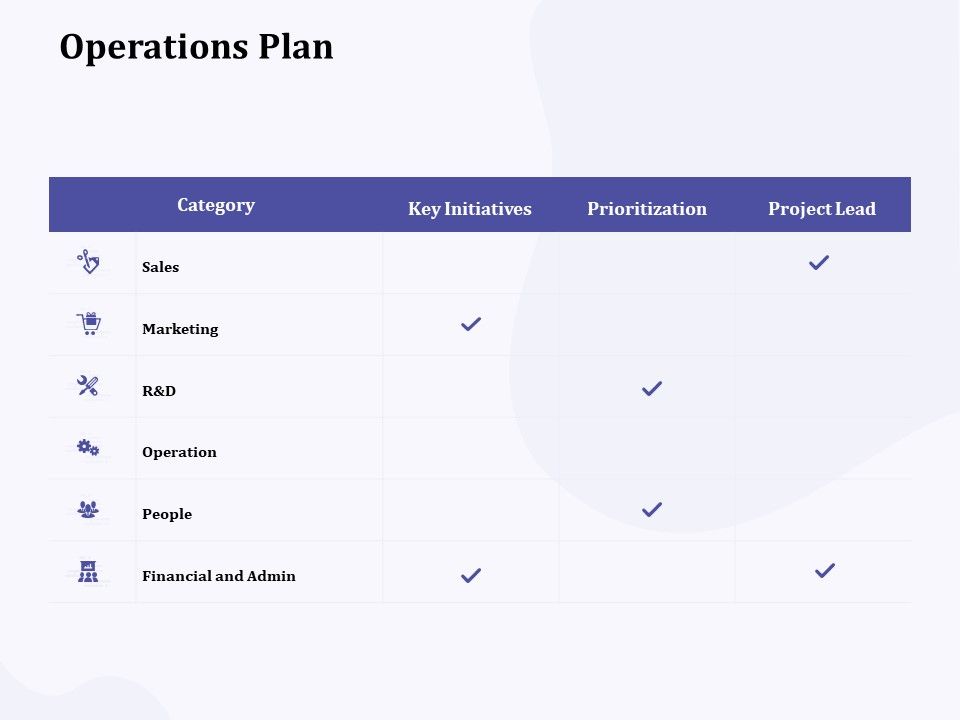 Operations Plan

| Category | Key Initiatives | Prioritization | Project Lead |
|---|---|---|---|
| Sales | | | ✓ |
| Marketing | ✓ | | |
| R&D | | ✓ | |
| Operation | | | |
| People | | ✓ | |
| Financial and Admin | ✓ | | ✓ |