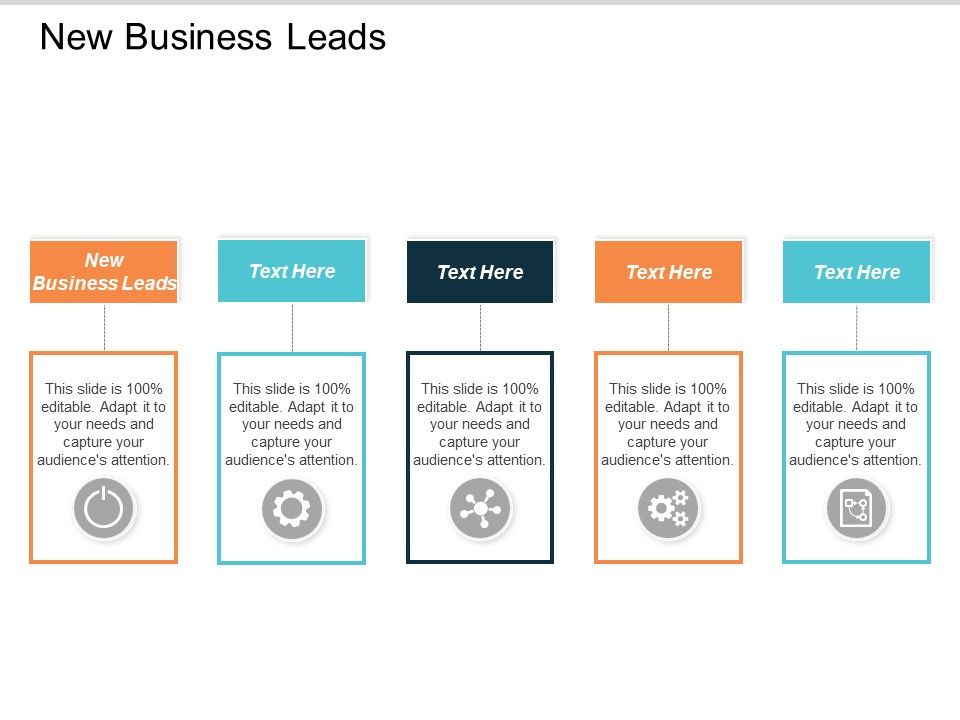 New Business Leads

New Business Leads

This slide is 100% editable. Adapt it to your needs and capture your audience's attention.

Text Here

This slide is 100% editable. Adapt it to your needs and capture your audience's attention.

Text Here

This slide is 100% editable. Adapt it to your needs and capture your audience's attention.

Text Here

This slide is 100% editable. Adapt it to your needs and capture your audience's attention.

Text Here

This slide is 100% editable. Adapt it to your needs and capture your audience's attention.