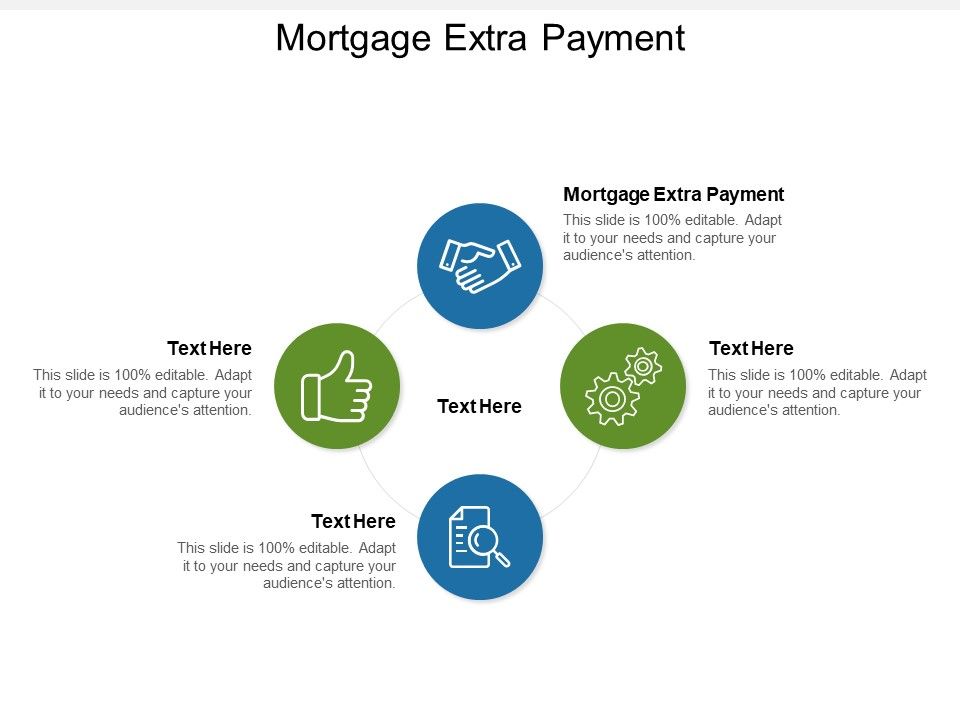 Mortgage Extra Payment

Mortgage Extra Payment
This slide is 100% editable. Adapt it to your needs and capture your audience's attention.

Text Here
This slide is 100% editable. Adapt it to your needs and capture your audience's attention.

Text Here

Text Here
This slide is 100% editable. Adapt it to your needs and capture your audience's attention.

Text Here
This slide is 100% editable. Adapt it to your needs and capture your audience's attention.