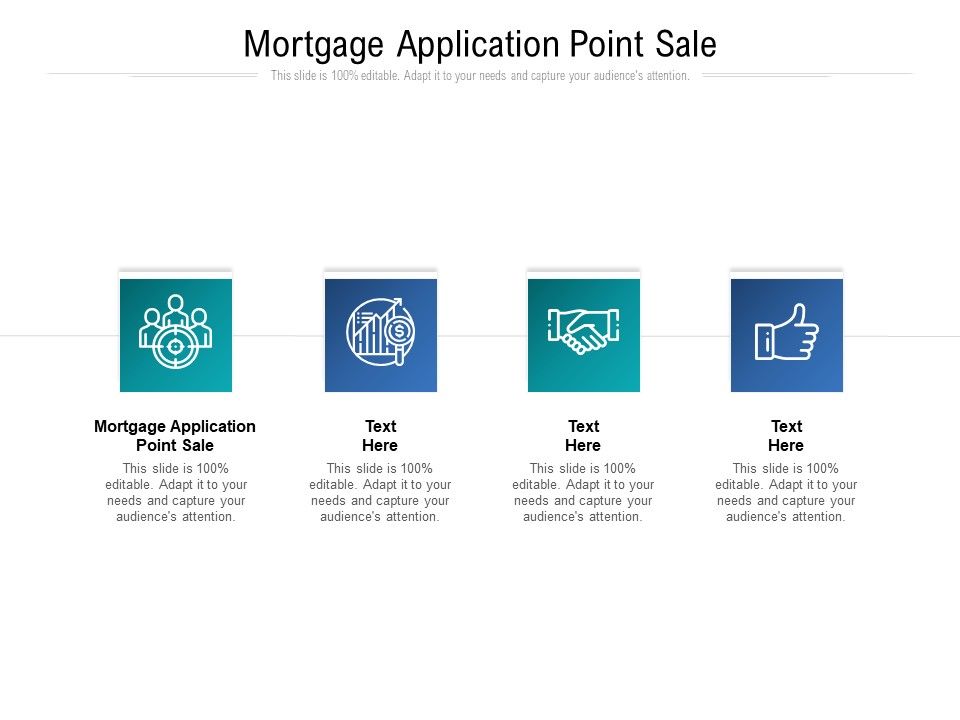 Mortgage Application Point Sale

This slide is 100% editable. Adapt it to your needs and capture your audience's attention.

Mortgage Application Point Sale

This slide is 100% editable. Adapt it to your needs and capture your audience's attention.

Text Here

This slide is 100% editable. Adapt it to your needs and capture your audience's attention.

Text Here

This slide is 100% editable. Adapt it to your needs and capture your audience's attention.

Text Here

This slide is 100% editable. Adapt it to your needs and capture your audience's attention.