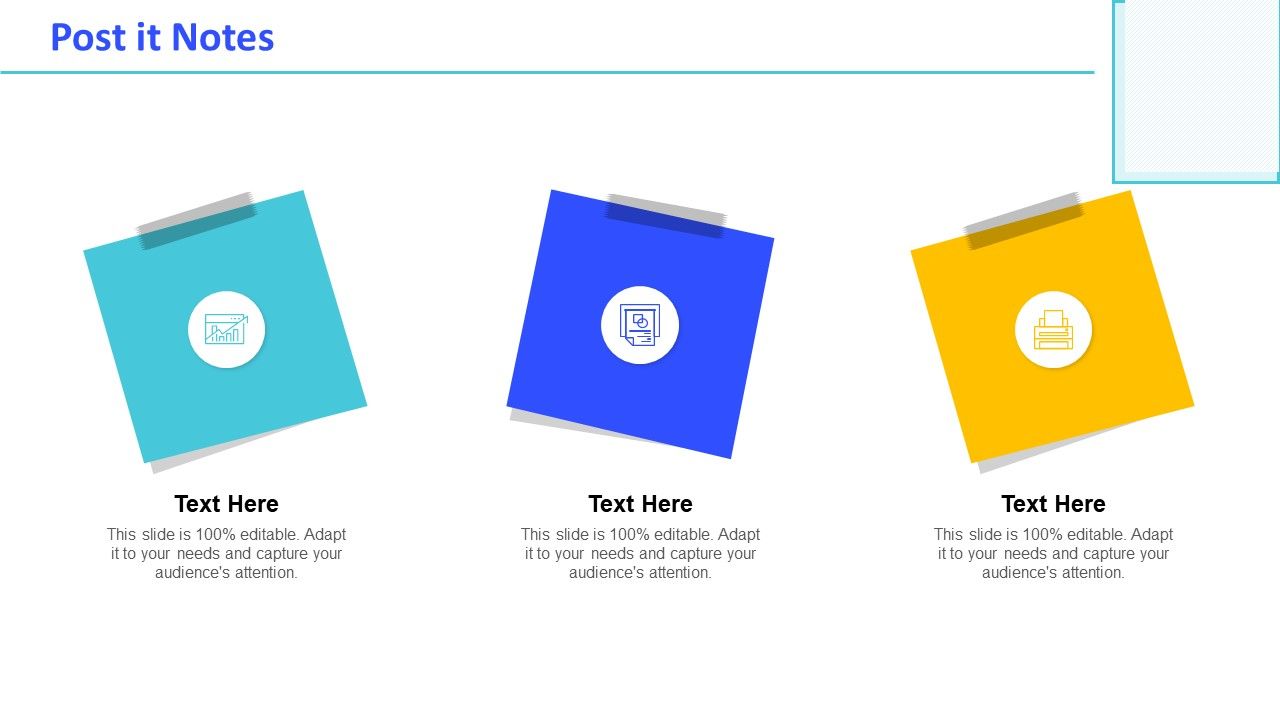 Post it Notes

Text Here

This slide is 100% editable. Adapt it to your needs and capture your audience's attention.

Text Here

This slide is 100% editable. Adapt it to your needs and capture your audience's attention.

Text Here

This slide is 100% editable. Adapt it to your needs and capture your audience's attention.