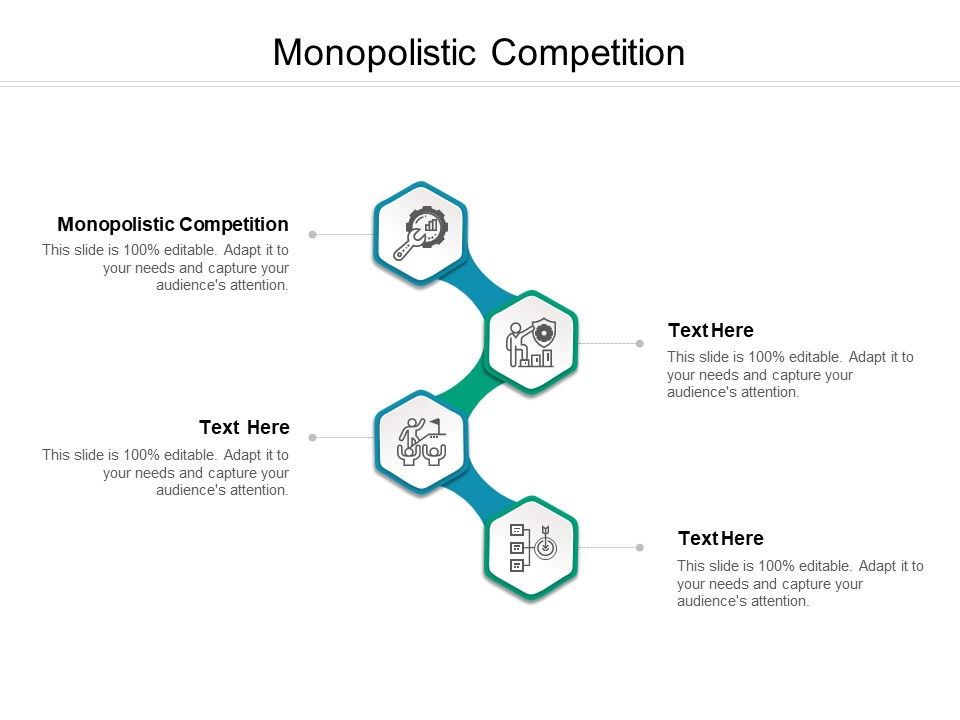 Monopolistic Competition

Monopolistic Competition
This slide is 100% editable. Adapt it to your needs and capture your audience's attention.

Text Here
This slide is 100% editable. Adapt it to your needs and capture your audience's attention.

Text Here
This slide is 100% editable. Adapt it to your needs and capture your audience's attention.

Text Here
This slide is 100% editable. Adapt it to your needs and capture your audience's attention.