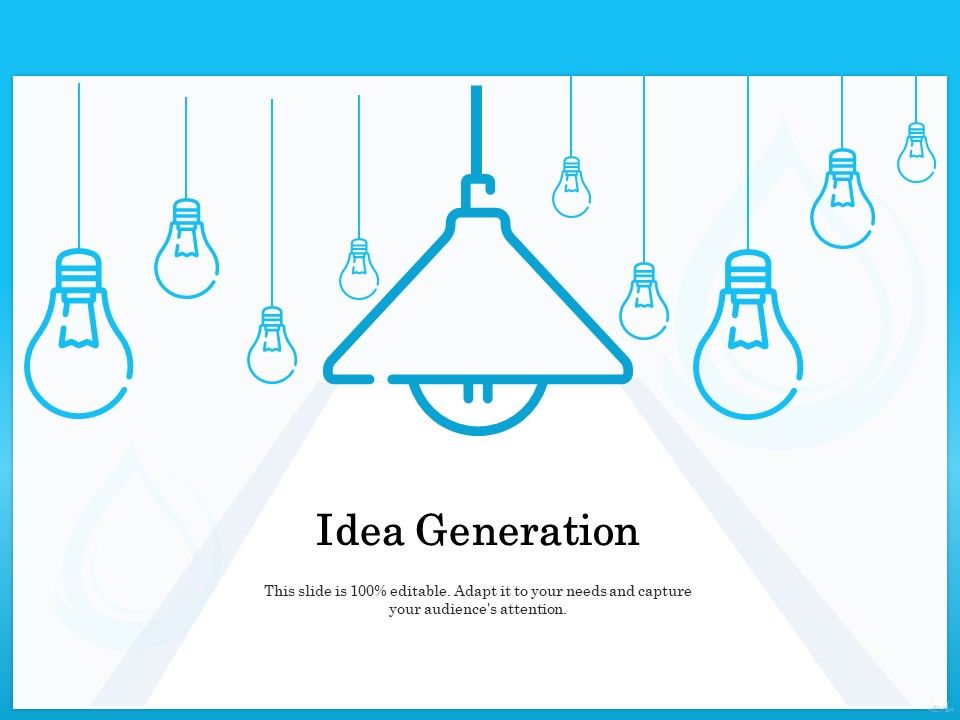 Idea Generation

This slide is 100% editable. Adapt it to your needs and capture your audience's attention.