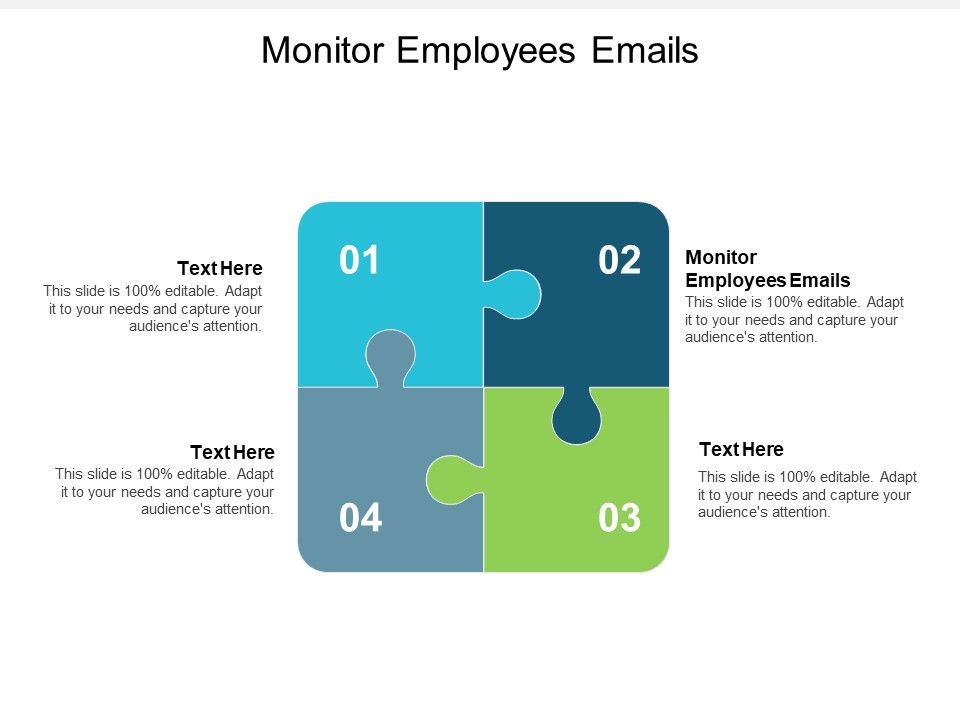 Monitor Employees Emails

Text Here
This slide is 100% editable. Adapt it to your needs and capture your audience's attention.

01

02

Monitor Employees Emails
This slide is 100% editable. Adapt it to your needs and capture your audience's attention.

Text Here
This slide is 100% editable. Adapt it to your needs and capture your audience's attention.

04

03

Text Here
This slide is 100% editable. Adapt it to your needs and capture your audience's attention.