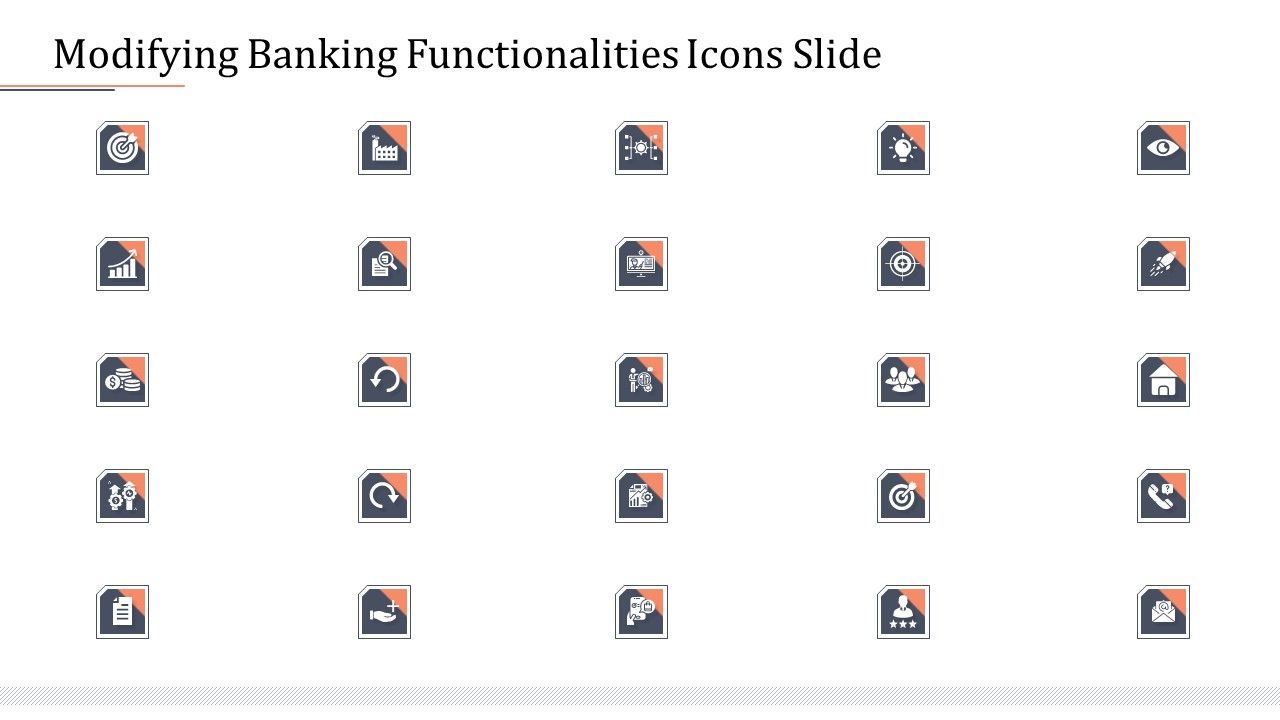 Modifying Banking Functionalities Icons Slide