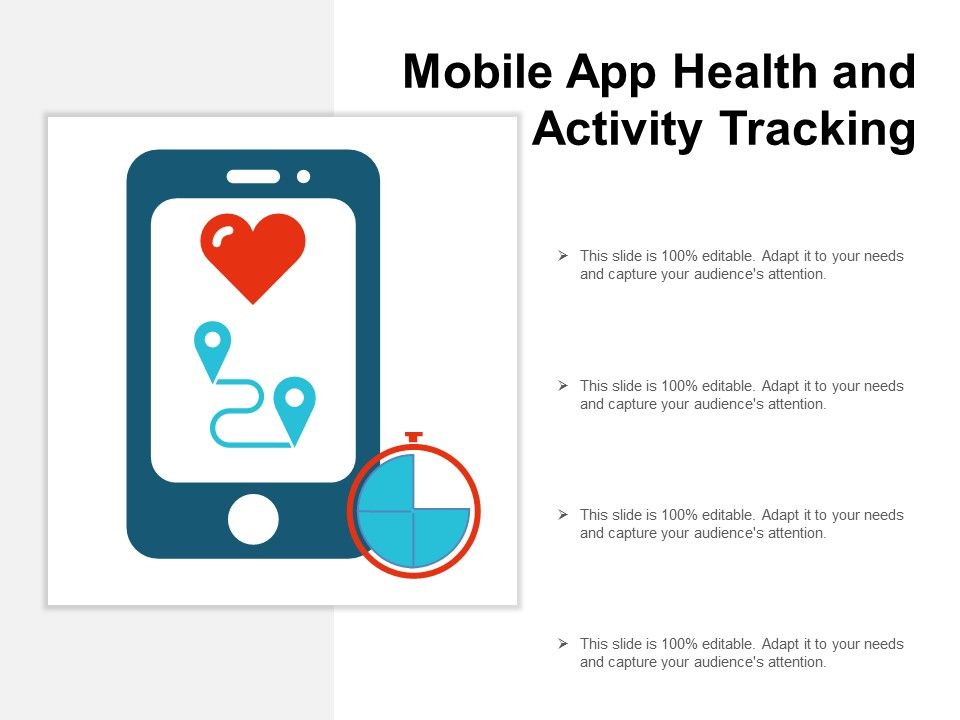 Mobile App Health and Activity Tracking

➢ This slide is 100% editable. Adapt it to your needs and capture your audience's attention.

➢ This slide is 100% editable. Adapt it to your needs and capture your audience's attention.

➢ This slide is 100% editable. Adapt it to your needs and capture your audience's attention.

➢ This slide is 100% editable. Adapt it to your needs and capture your audience's attention.