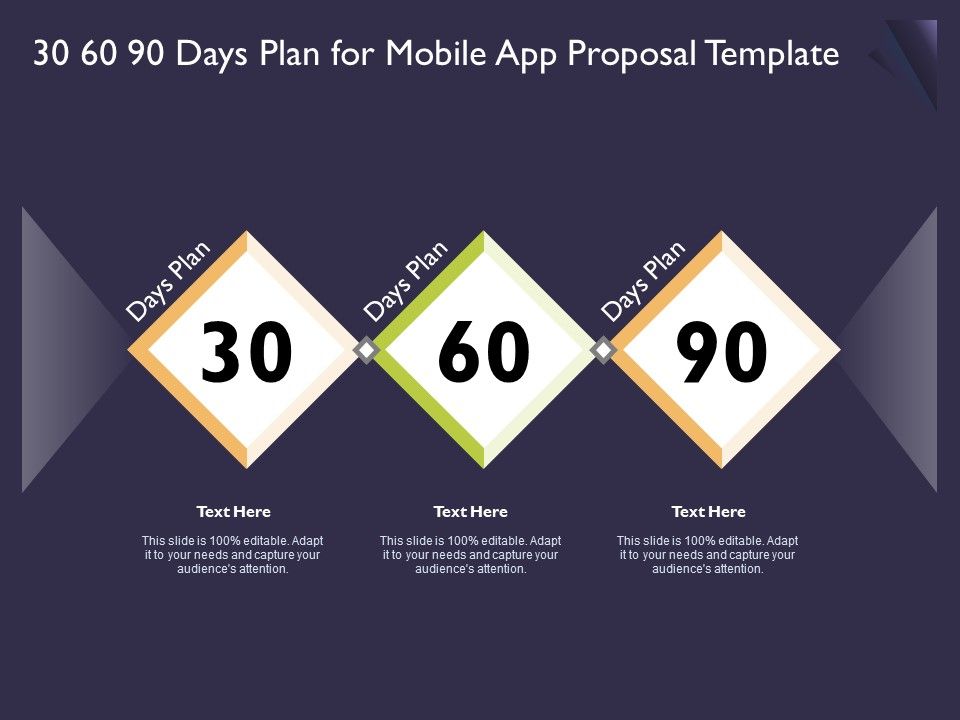 30 60 90 Days Plan for Mobile App Proposal Template

Days Plan
30

Days Plan
60

Days Plan
90

Text Here
This slide is 100% editable. Adapt it to your needs and capture your audience's attention.

Text Here
This slide is 100% editable. Adapt it to your needs and capture your audience's attention.

Text Here
This slide is 100% editable. Adapt it to your needs and capture your audience's attention.