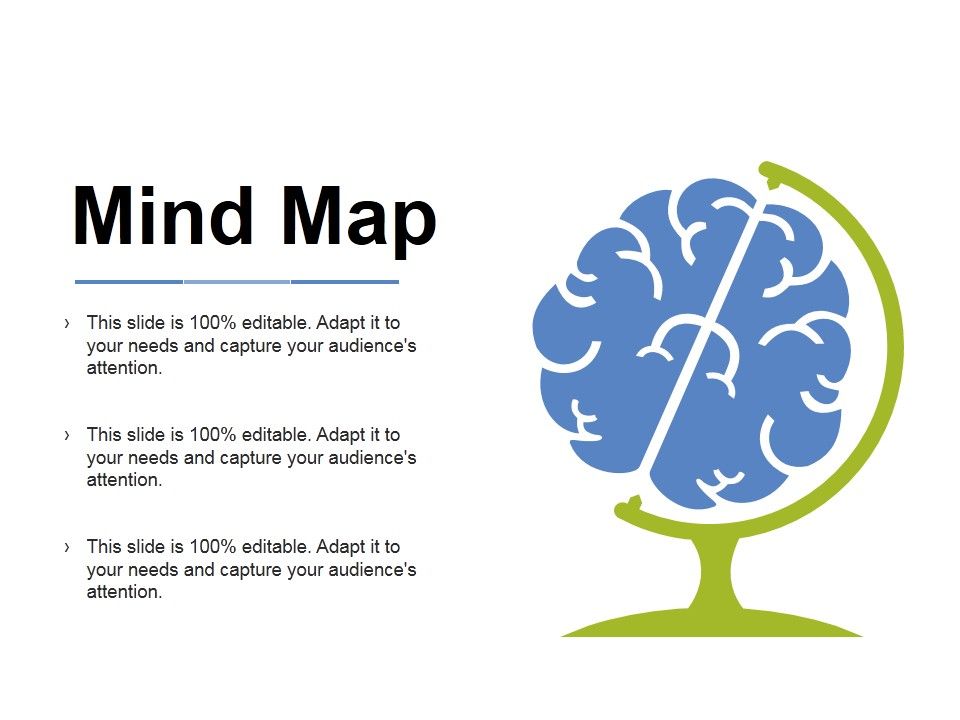 Mind Map

› This slide is 100% editable. Adapt it to your needs and capture your audience's attention.

› This slide is 100% editable. Adapt it to your needs and capture your audience's attention.

› This slide is 100% editable. Adapt it to your needs and capture your audience's attention.