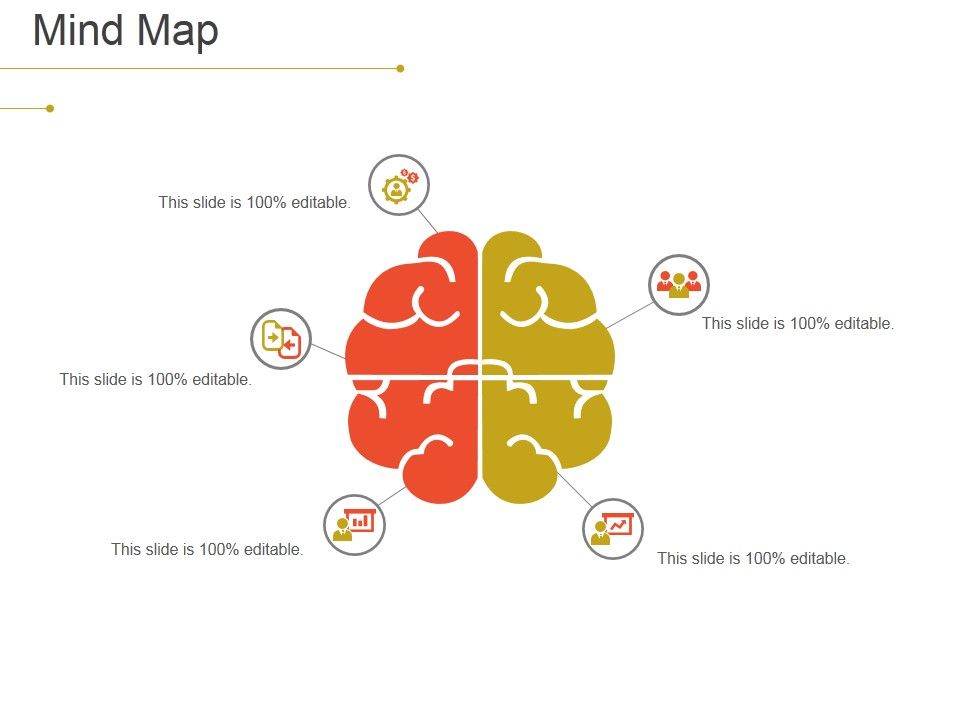 Mind Map

This slide is 100% editable.

This slide is 100% editable.

This slide is 100% editable.

This slide is 100% editable.

This slide is 100% editable.