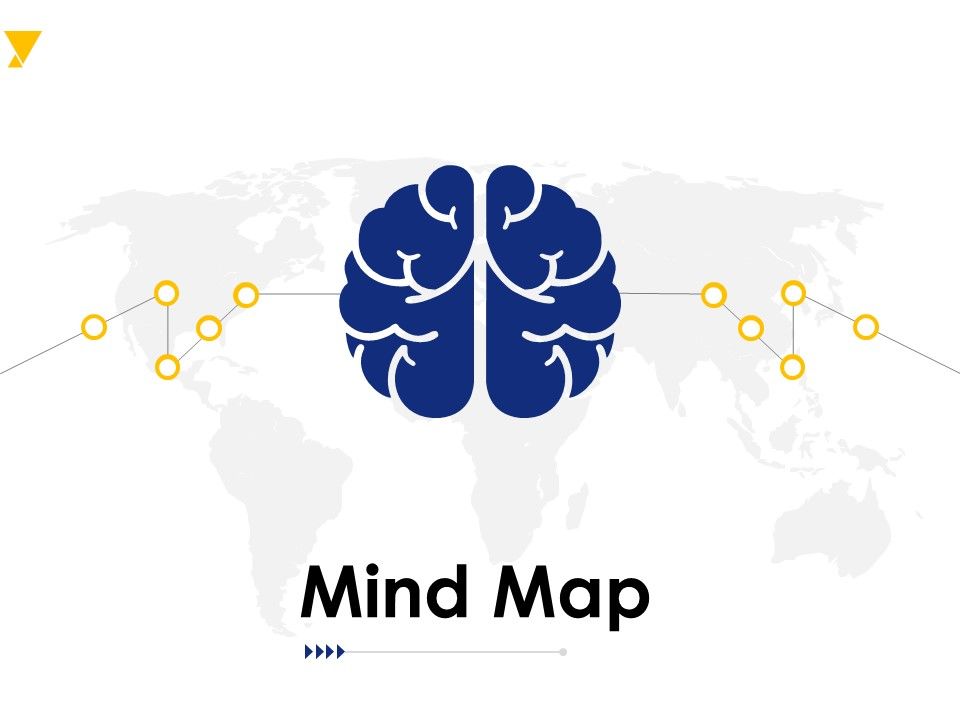 Mind Map