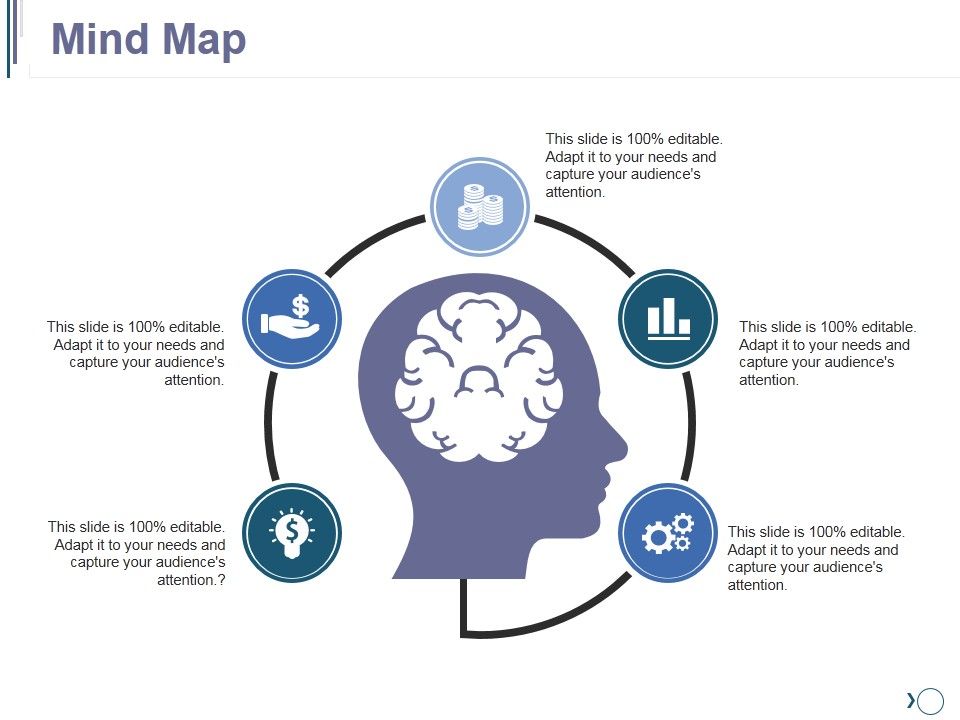 Mind Map

This slide is 100% editable. Adapt it to your needs and capture your audience's attention.

This slide is 100% editable. Adapt it to your needs and capture your audience's attention.

This slide is 100% editable. Adapt it to your needs and capture your audience's attention.

This slide is 100% editable. Adapt it to your needs and capture your audience's attention.?

This slide is 100% editable. Adapt it to your needs and capture your audience's attention.