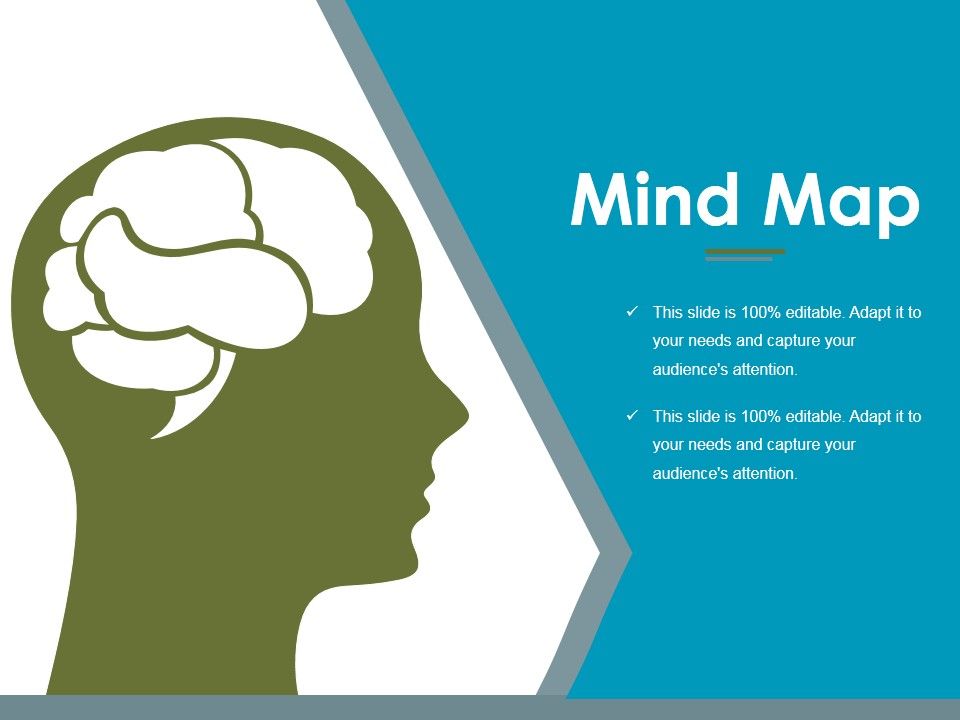 Mind Map

✓ This slide is 100% editable. Adapt it to your needs and capture your audience's attention.

✓ This slide is 100% editable. Adapt it to your needs and capture your audience's attention.