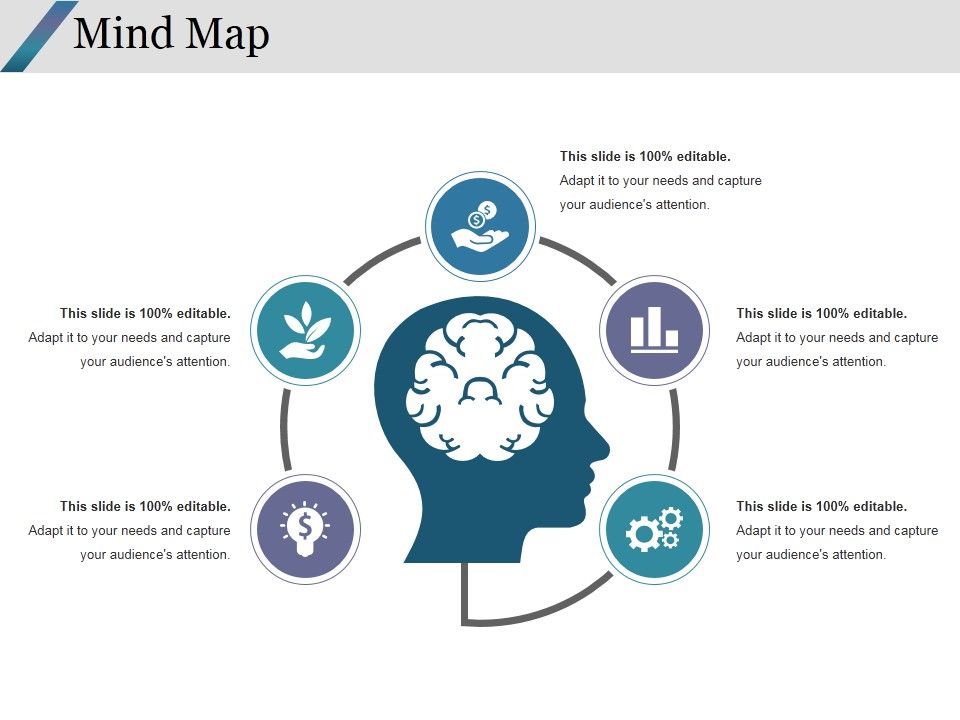 Mind Map

This slide is 100% editable.
Adapt it to your needs and capture your audience's attention.

This slide is 100% editable.
Adapt it to your needs and capture your audience's attention.

This slide is 100% editable.
Adapt it to your needs and capture your audience's attention.

This slide is 100% editable.
Adapt it to your needs and capture your audience's attention.

This slide is 100% editable.
Adapt it to your needs and capture your audience's attention.