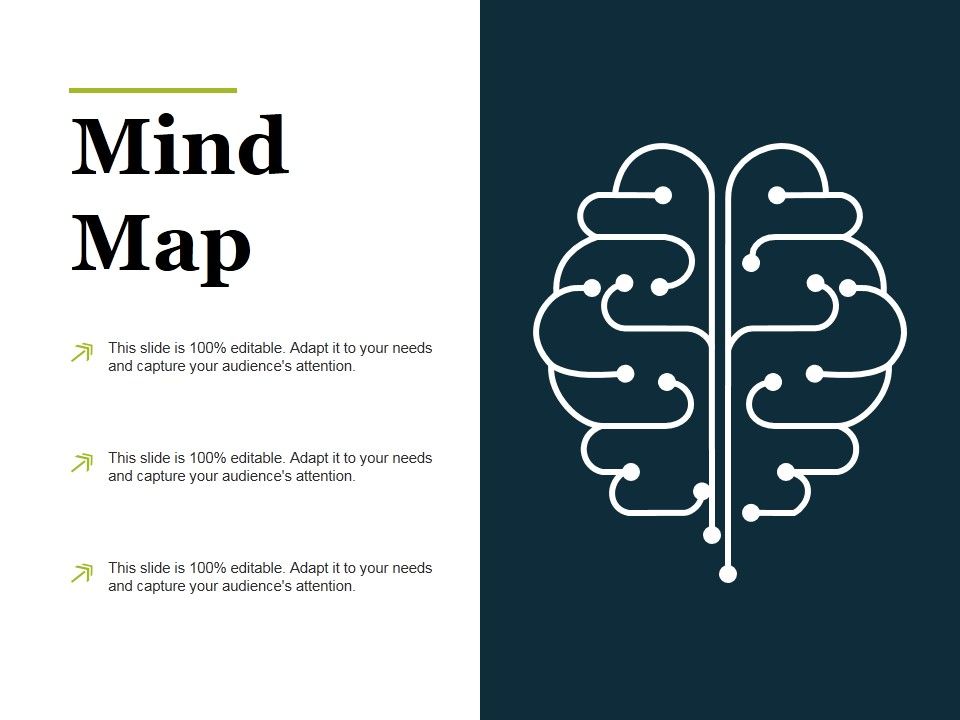 Mind Map

This slide is 100% editable. Adapt it to your needs and capture your audience's attention.

This slide is 100% editable. Adapt it to your needs and capture your audience's attention.

This slide is 100% editable. Adapt it to your needs and capture your audience's attention.