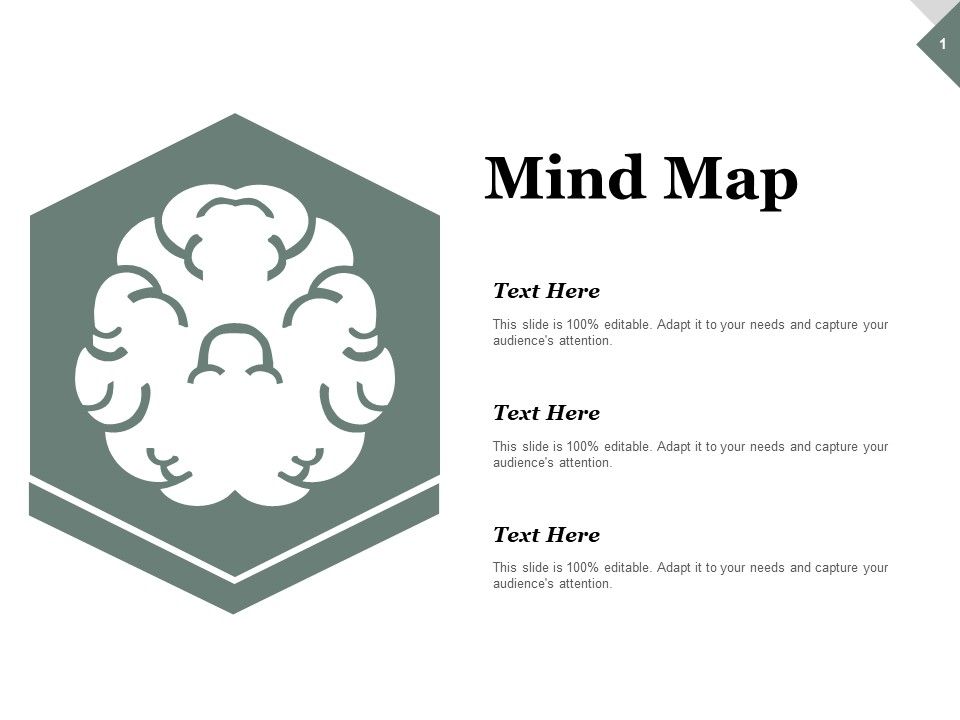 1

Mind Map

Text Here

This slide is 100% editable. Adapt it to your needs and capture your audience's attention.

Text Here

This slide is 100% editable. Adapt it to your needs and capture your audience's attention.

Text Here

This slide is 100% editable. Adapt it to your needs and capture your audience's attention.