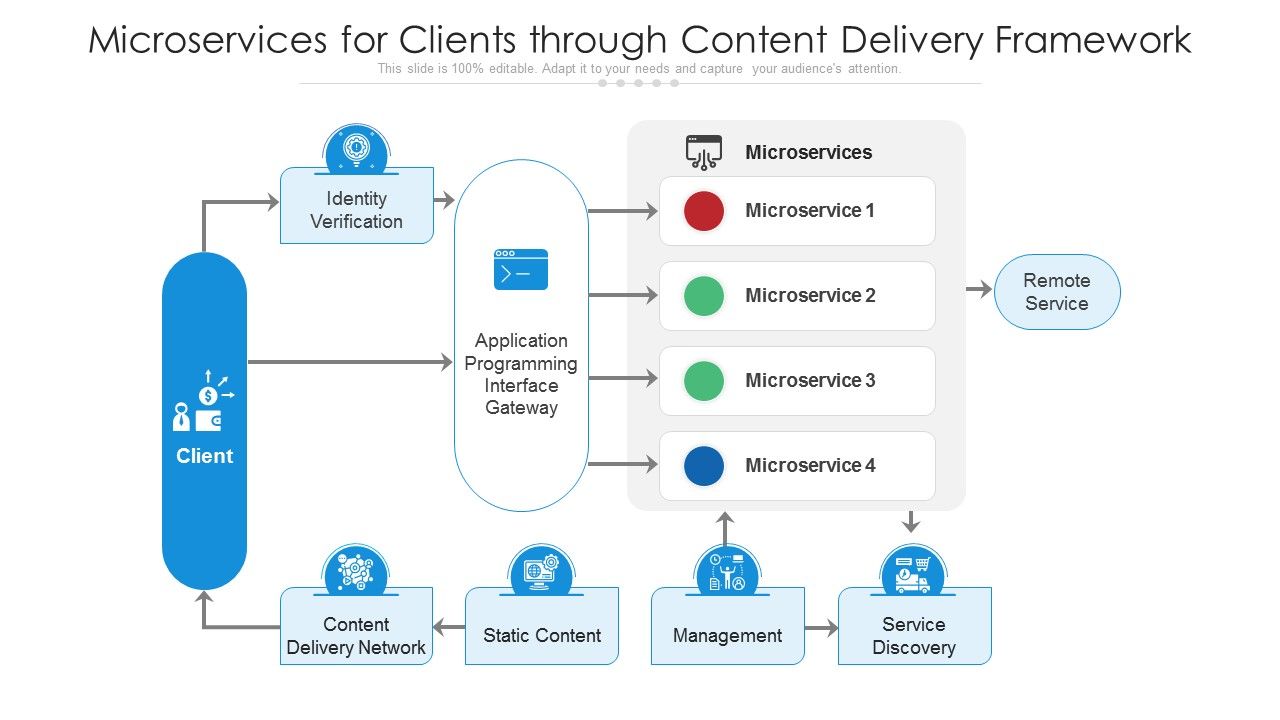 Microservices for Clients through Content Delivery Framework

This slide is 100% editable. Adapt it to your needs and capture your audience's attention.

Identity Verification

Client

Application Programming Interface Gateway

Microservices

Microservice 1

Microservice 2

Microservice 3

Microservice 4

Remote Service

Content Delivery Network

Static Content

Management

Service Discovery