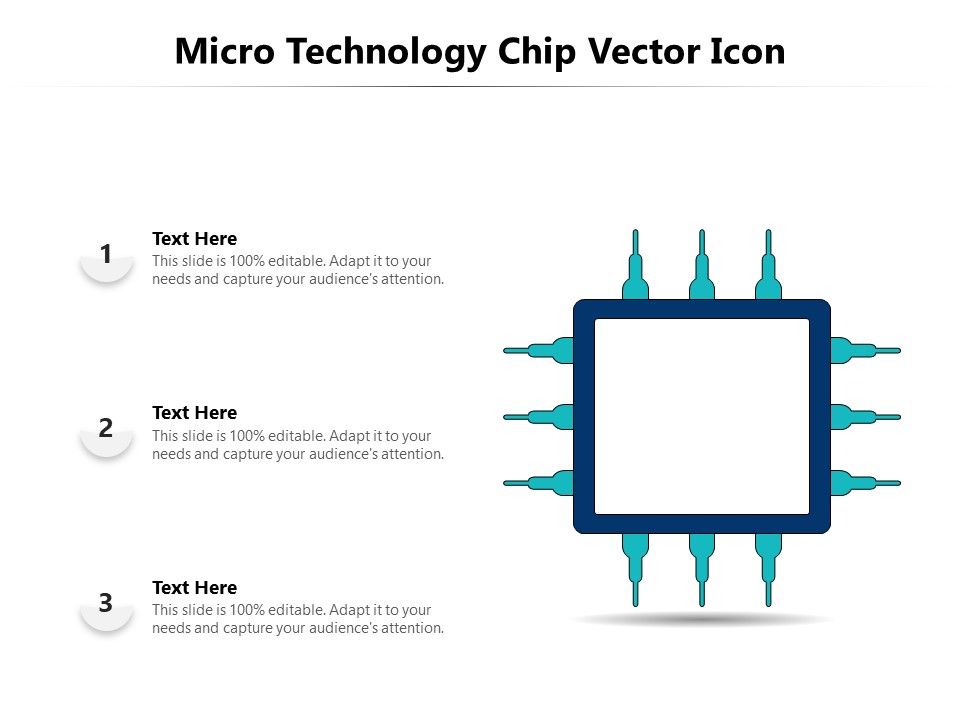 Micro Technology Chip Vector Icon

1

Text Here

This slide is 100% editable. Adapt it to your needs and capture your audience's attention.

2

Text Here

This slide is 100% editable. Adapt it to your needs and capture your audience's attention.

3

Text Here

This slide is 100% editable. Adapt it to your needs and capture your audience's attention.