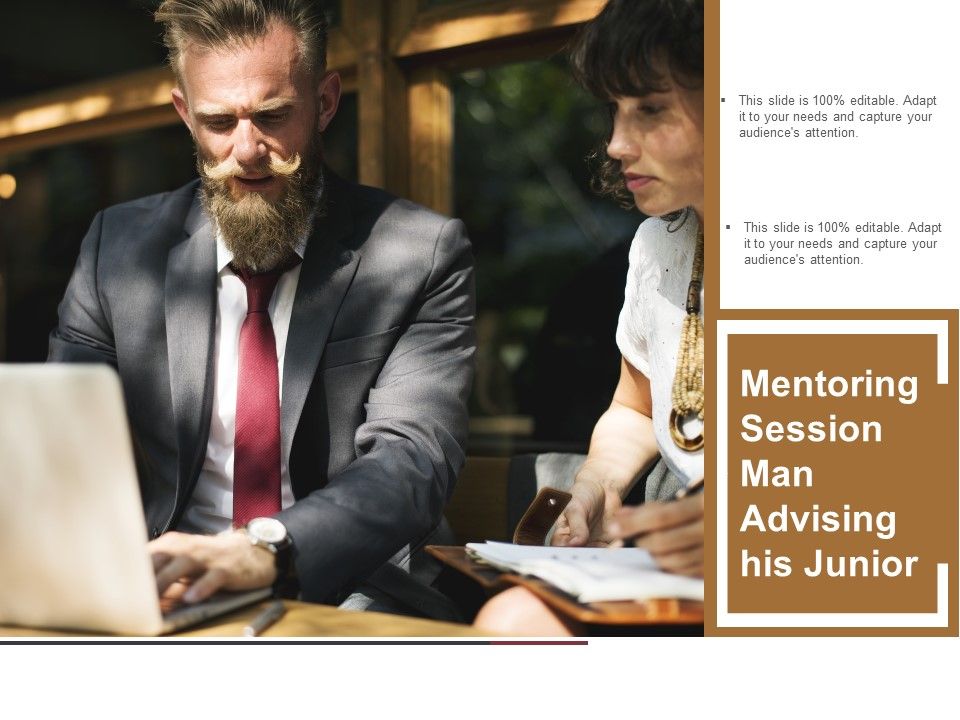 ▪ This slide is 100% editable. Adapt it to your needs and capture your audience's attention.

▪ This slide is 100% editable. Adapt it to your needs and capture your audience's attention.

Mentoring Session Man Advising his Junior