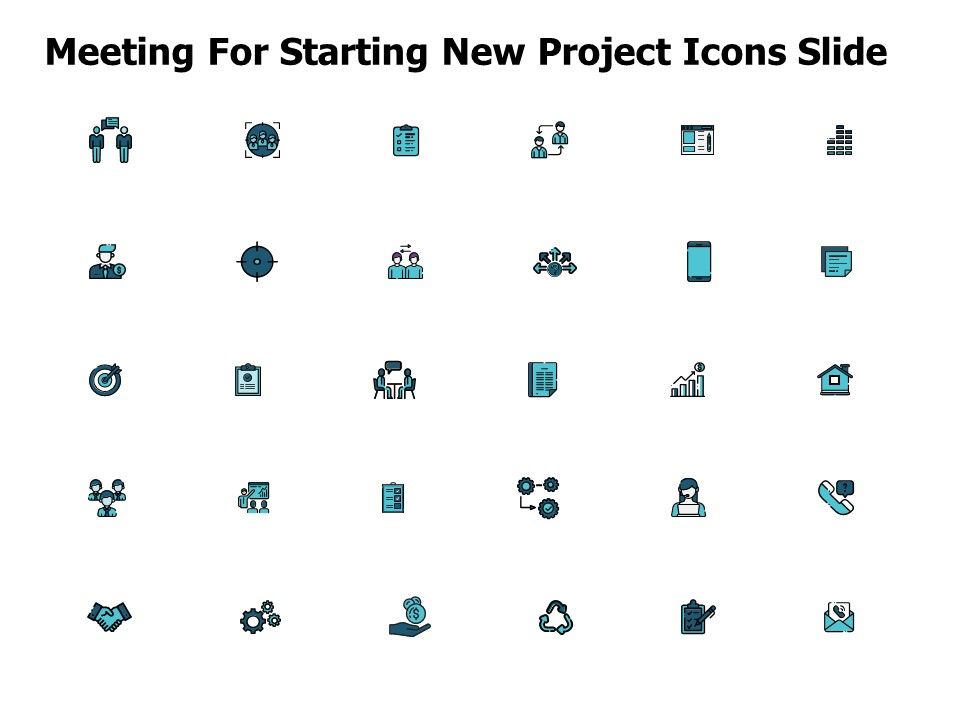 Meeting For Starting New Project Icons Slide