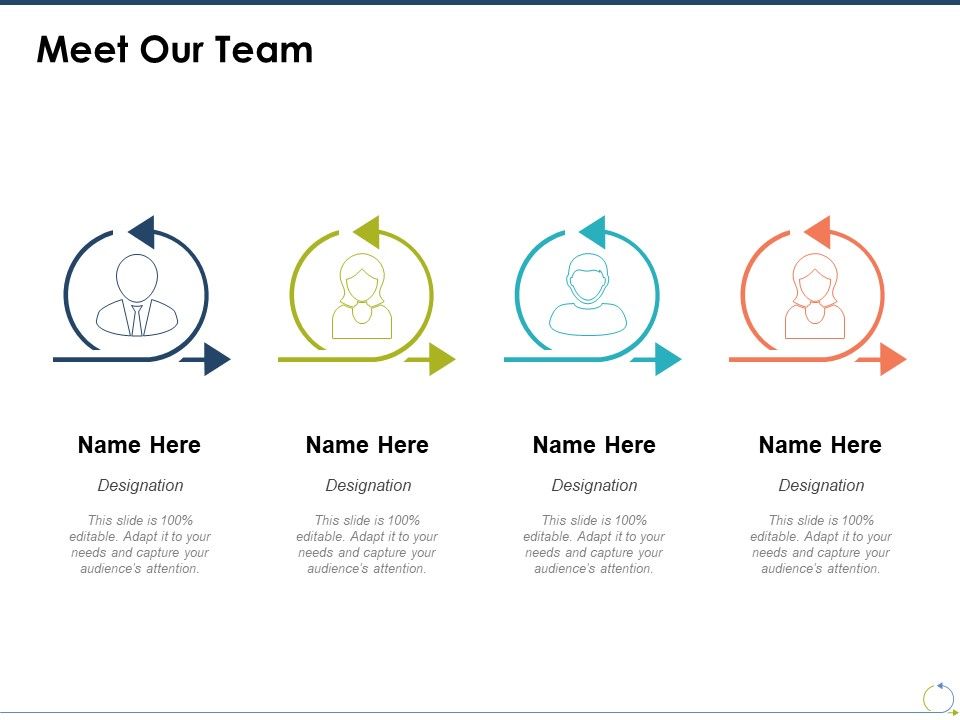 Meet Our Team

Name Here

Designation

This slide is 100% editable. Adapt it to your needs and capture your audience's attention.

Name Here

Designation

This slide is 100% editable. Adapt it to your needs and capture your audience's attention.

Name Here

Designation

This slide is 100% editable. Adapt it to your needs and capture your audience's attention.

Name Here

Designation

This slide is 100% editable. Adapt it to your needs and capture your audience's attention.