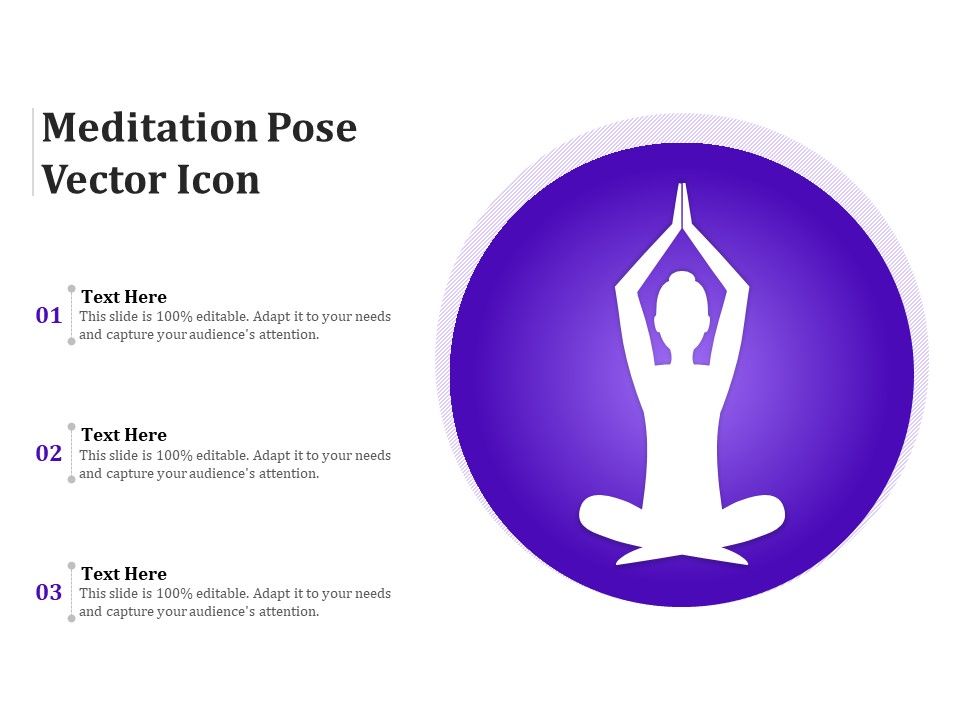 Meditation Pose Vector Icon

01
Text Here
This slide is 100% editable. Adapt it to your needs and capture your audience's attention.

02
Text Here
This slide is 100% editable. Adapt it to your needs and capture your audience's attention.

03
Text Here
This slide is 100% editable. Adapt it to your needs and capture your audience's attention.