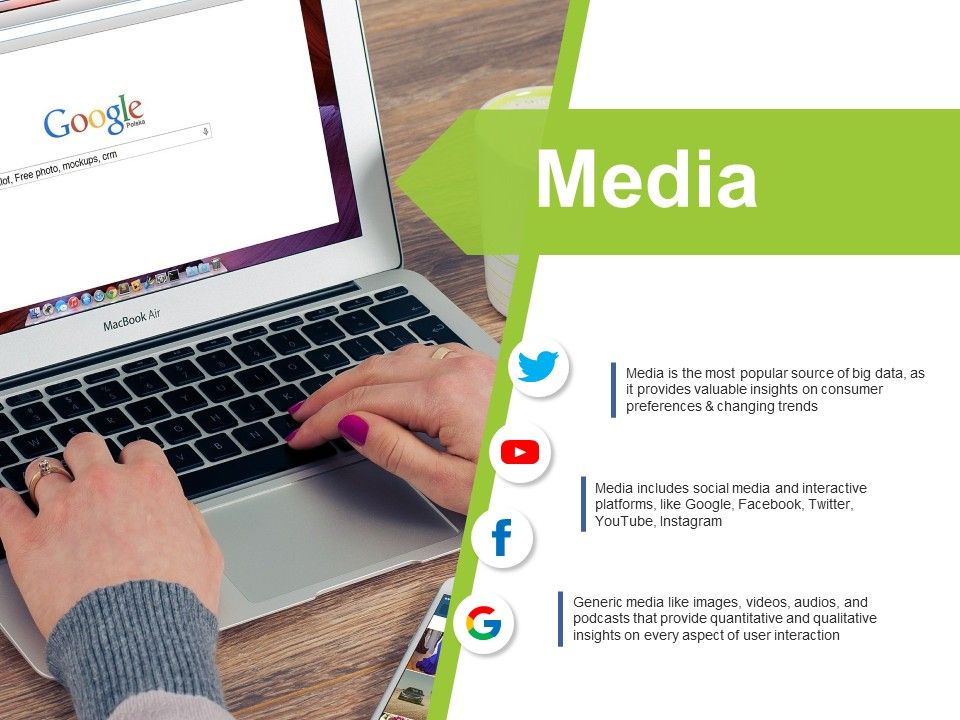 Google
Polska
lot, Free photo, mockups, crm
MacBook Air

Media

Media is the most popular source of big data, as it provides valuable insights on consumer preferences & changing trends

Media includes social media and interactive platforms, like Google, Facebook, Twitter, YouTube, Instagram

Generic media like images, videos, audios, and podcasts that provide quantitative and qualitative insights on every aspect of user interaction