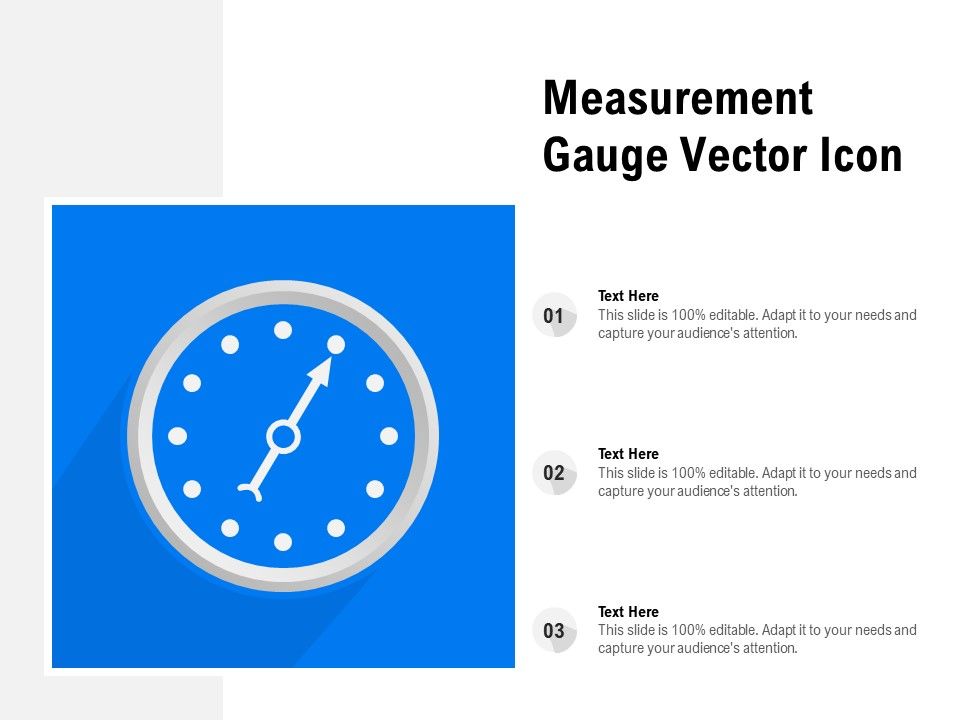 Measurement Gauge Vector Icon

01
Text Here
This slide is 100% editable. Adapt it to your needs and capture your audience's attention.

02
Text Here
This slide is 100% editable. Adapt it to your needs and capture your audience's attention.

03
Text Here
This slide is 100% editable. Adapt it to your needs and capture your audience's attention.