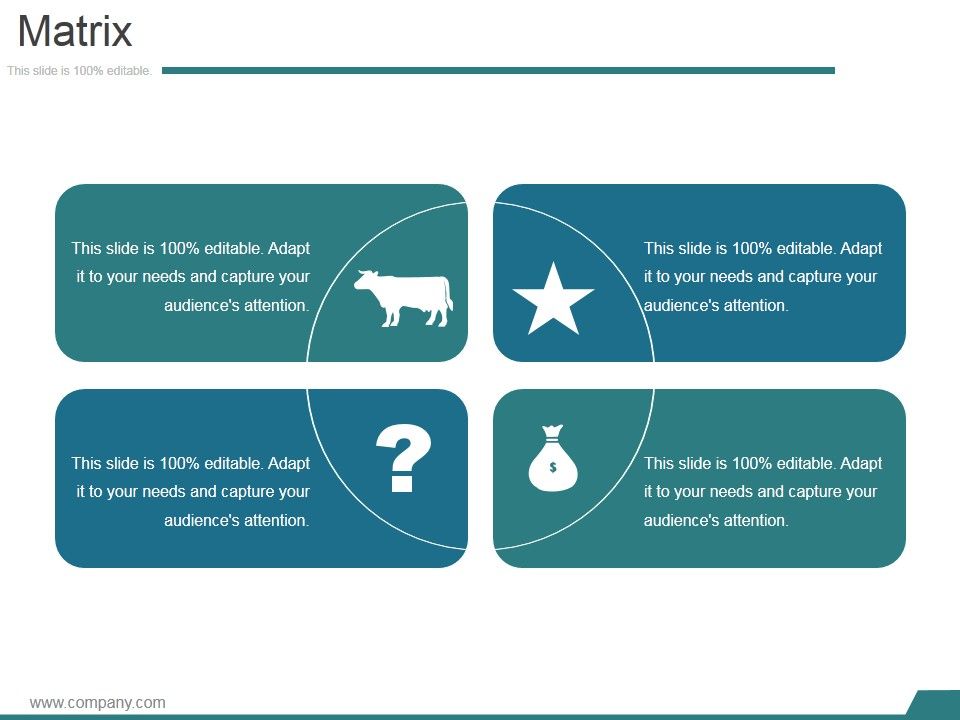 Matrix

This slide is 100% editable.

This slide is 100% editable. Adapt it to your needs and capture your audience's attention.

This slide is 100% editable. Adapt it to your needs and capture your audience's attention.

?

This slide is 100% editable. Adapt it to your needs and capture your audience's attention.

$

This slide is 100% editable. Adapt it to your needs and capture your audience's attention.

www.company.com