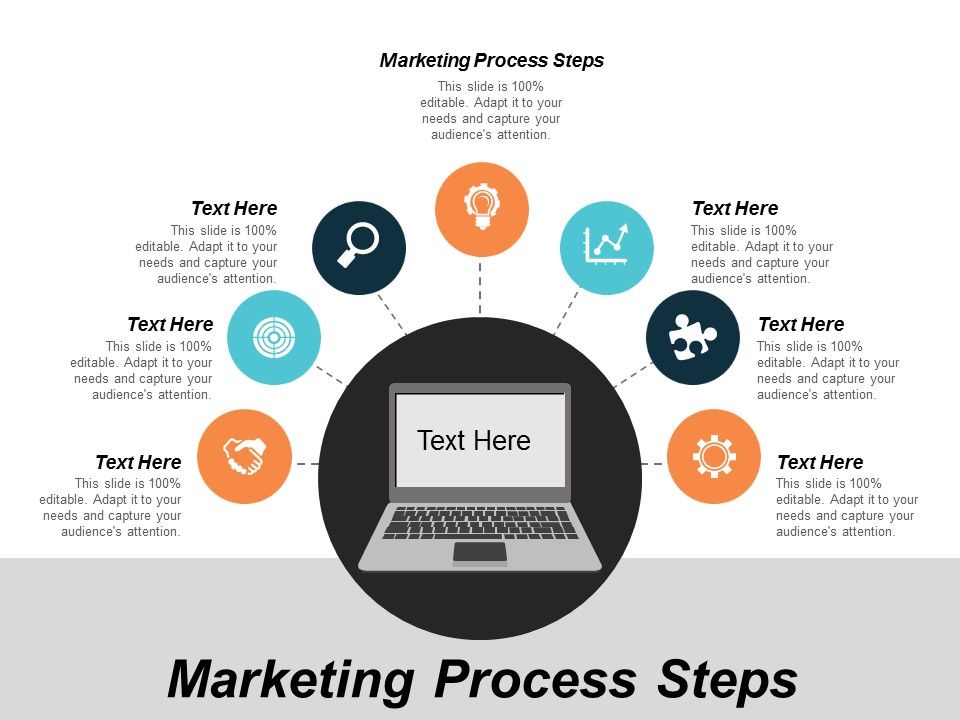 Marketing Process Steps
This slide is 100% editable. Adapt it to your needs and capture your audience's attention.

Text Here
This slide is 100% editable. Adapt it to your needs and capture your audience's attention.

Text Here
This slide is 100% editable. Adapt it to your needs and capture your audience's attention.

Text Here
This slide is 100% editable. Adapt it to your needs and capture your audience's attention.

Text Here
This slide is 100% editable. Adapt it to your needs and capture your audience's attention.

Text Here
This slide is 100% editable. Adapt it to your needs and capture your audience's attention.

Text Here
This slide is 100% editable. Adapt it to your needs and capture your audience's attention.

Text Here

Marketing Process Steps